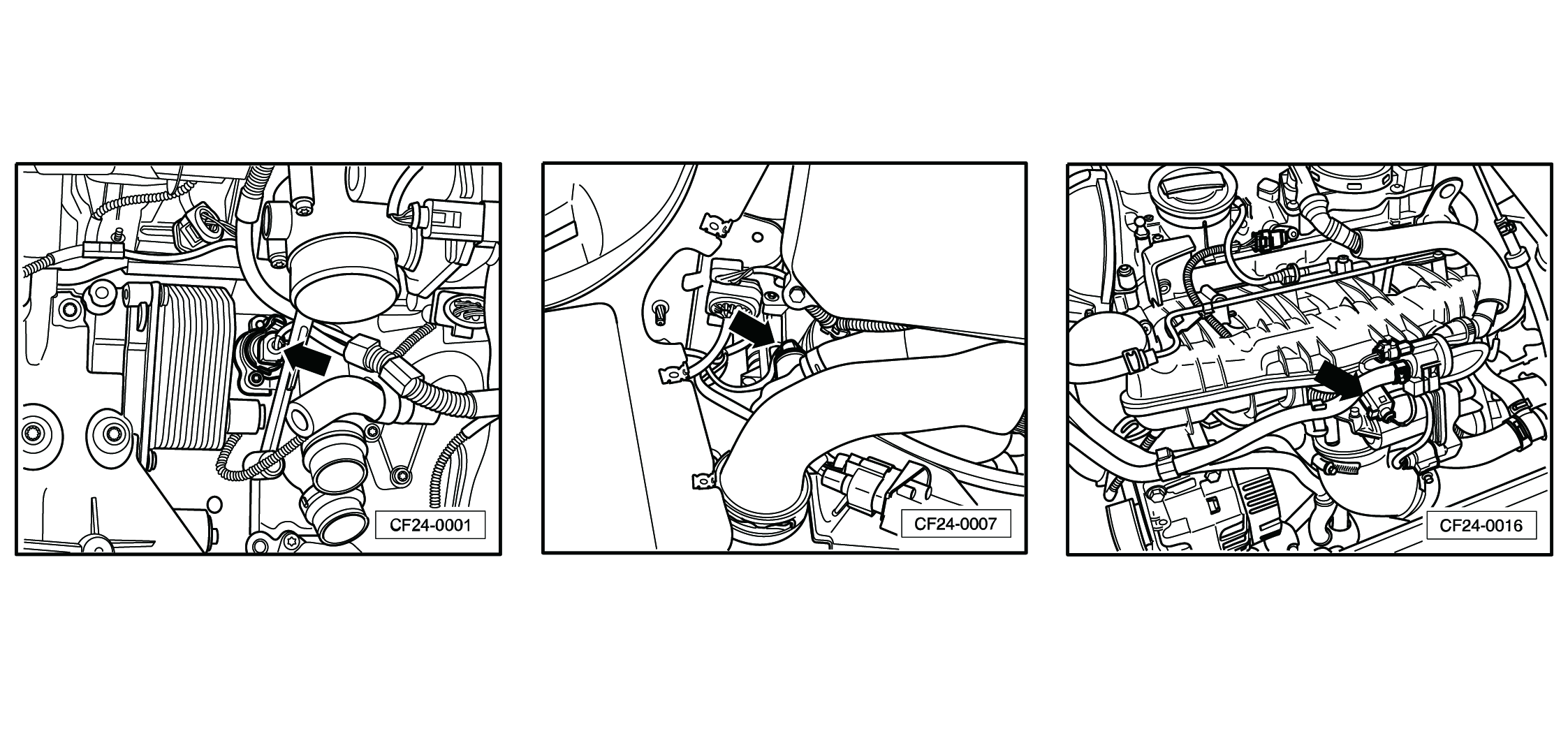 CF24-0001

CF24-0007

CF24-0016