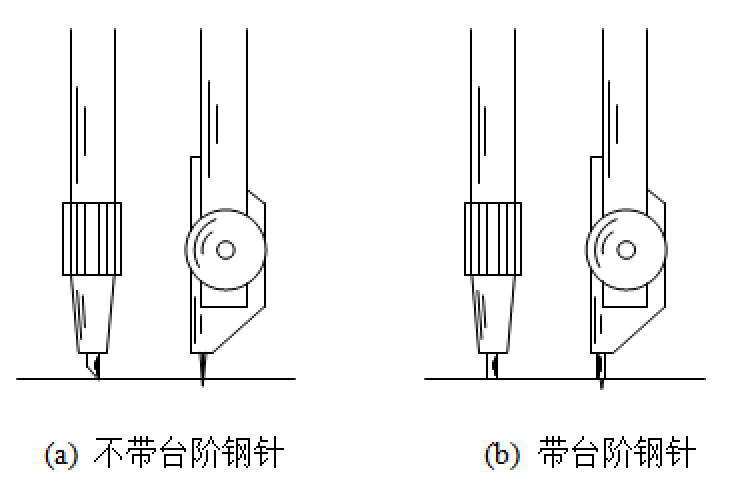 (a) 不带台阶钢针

(b) 带台阶钢针