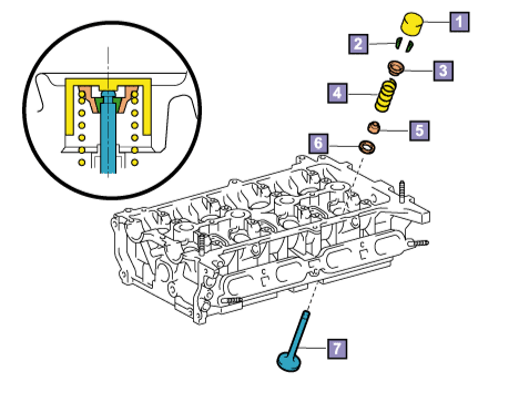 1
2
3
4
5
6
7