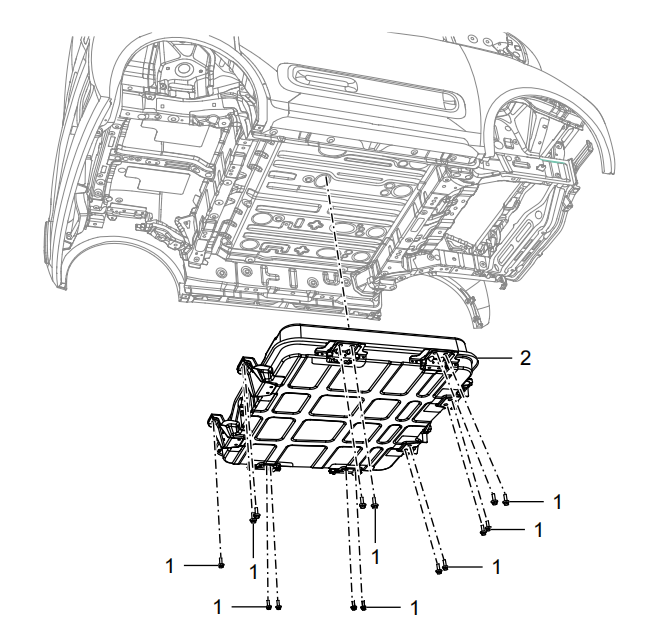 2
1
1
1
1
1
1
1
1