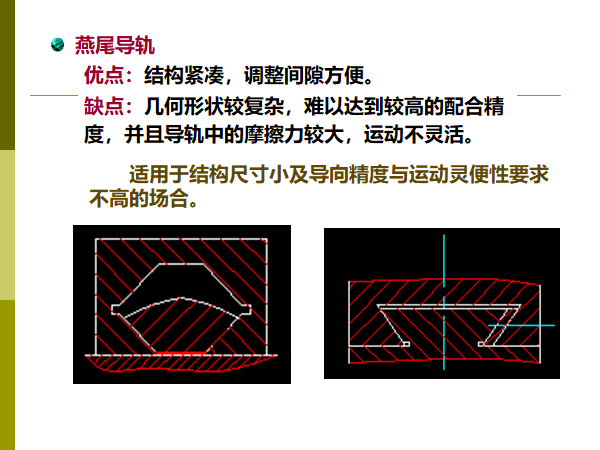 燕尾导轨

优点：结构紧凑，调整间隙方便。

缺点：几何形状较复杂，难以达到较高的配合精度，并且导轨中的摩擦力较大，运动不灵活。

适用于结构尺寸小及导向精度与运动灵便性要求不高的场合。