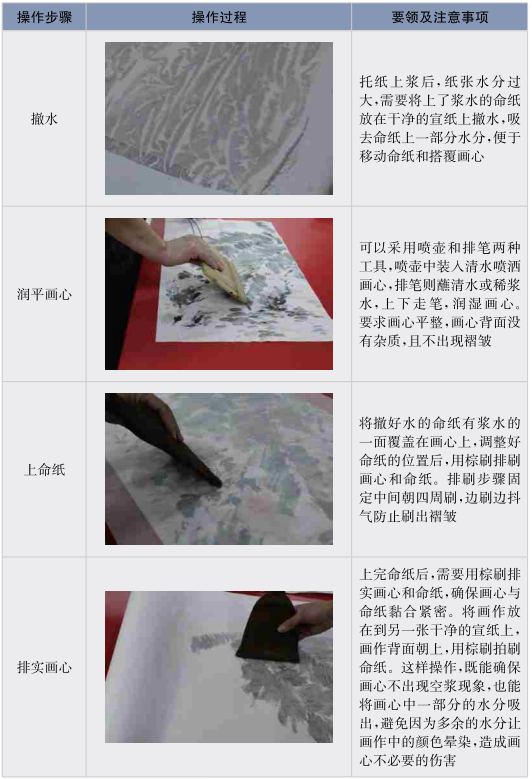 | 操作步骤 | 操作过程 | 要领及注意事项 |
|---|---|---|
| 撤水 | | 托纸上浆后，纸张水分过大，需要将上了浆水的命纸放在干净的宣纸上撤水，吸去命纸上一部分水分，便于移动命纸和搭覆画心 |
| 润平画心 | | 可以采用喷壶和排笔两种工具，喷壶中装入清水喷洒画心，排笔则蘸清水或稀浆水，上下走笔，润湿画心。要求画心平整，画心背面没有杂质，且不出现褶皱 |
| 上命纸 | | 将撤好水的命纸有浆水的一面覆盖在画心上，调整好命纸的位置后，用棕刷排刷画心和命纸。排刷步骤固定中间朝四周刷，边刷边抖气防止刷出褶皱 |
| 排实画心 | | 上完命纸后，需要用棕刷排实画心和命纸，确保画心与命纸黏合紧密。将画作放在到另一张干净的宣纸上，画作背面朝上，用棕刷拍刷命纸。这样操作，既能确保画心不出现空浆现象，也能将画心中一部分的水分吸出，避免因为多余的水分让画作中的颜色晕染，造成画心不必要的伤害 |