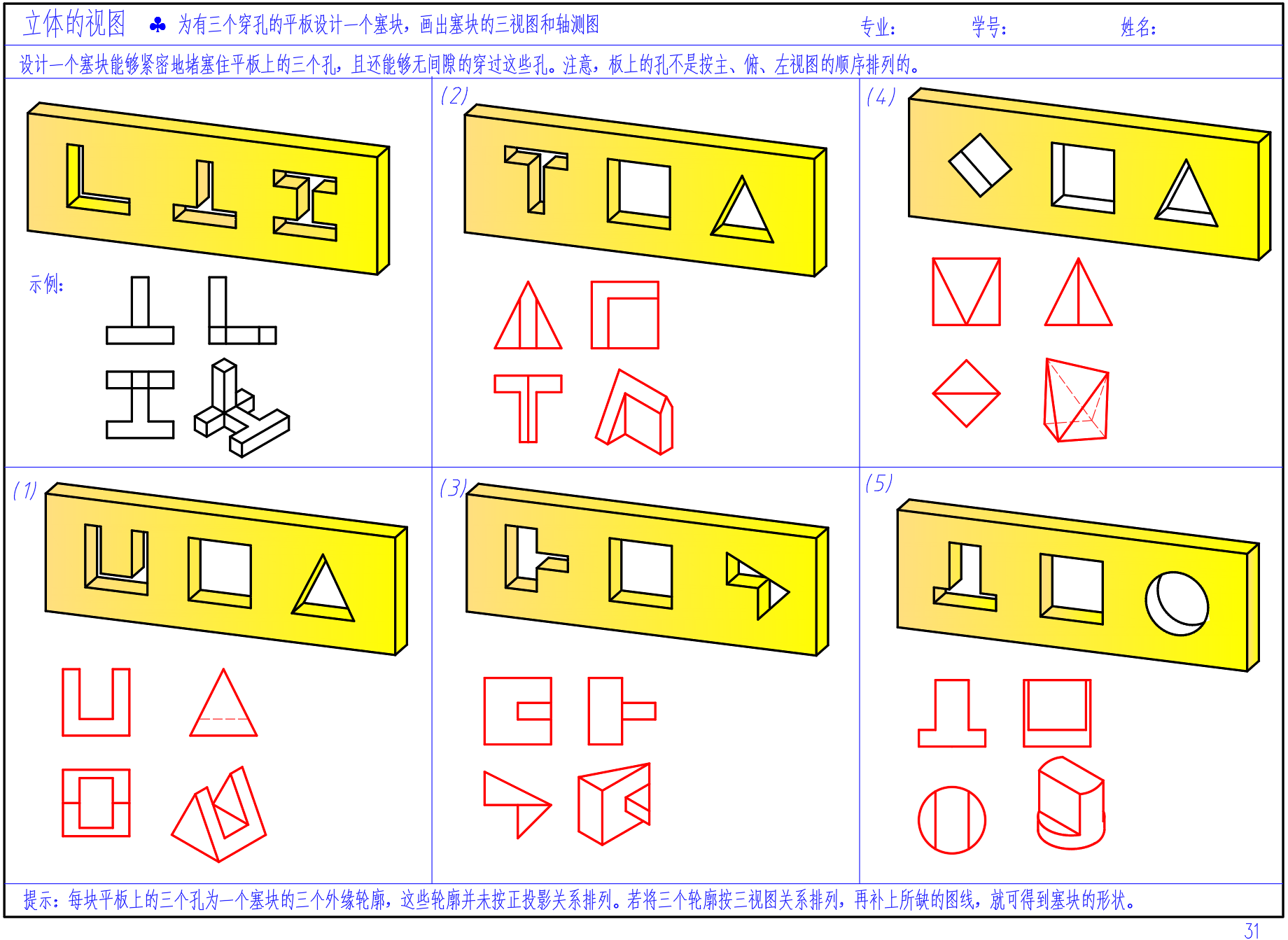 立体的视图 ♣ 为有三个穿孔的平板设计一个塞块，画出塞块的三视图和轴测图 专业: 学号: 姓名:

设计一个塞块能够紧密地堵塞住平板上的三个孔，且还能够无间隙的穿过这些孔。注意，板上的孔不是按主、俯、左视图的顺序排列的。

示例:

(2)

(4)

(1)

(3)

(5)

提示：每块平板上的三个孔为一个塞块的三个外缘轮廓，这些轮廓并未按正投影关系排列。若将三个轮廓按三视图关系排列，再补上所缺的图线，就可得到塞块的形状。

31