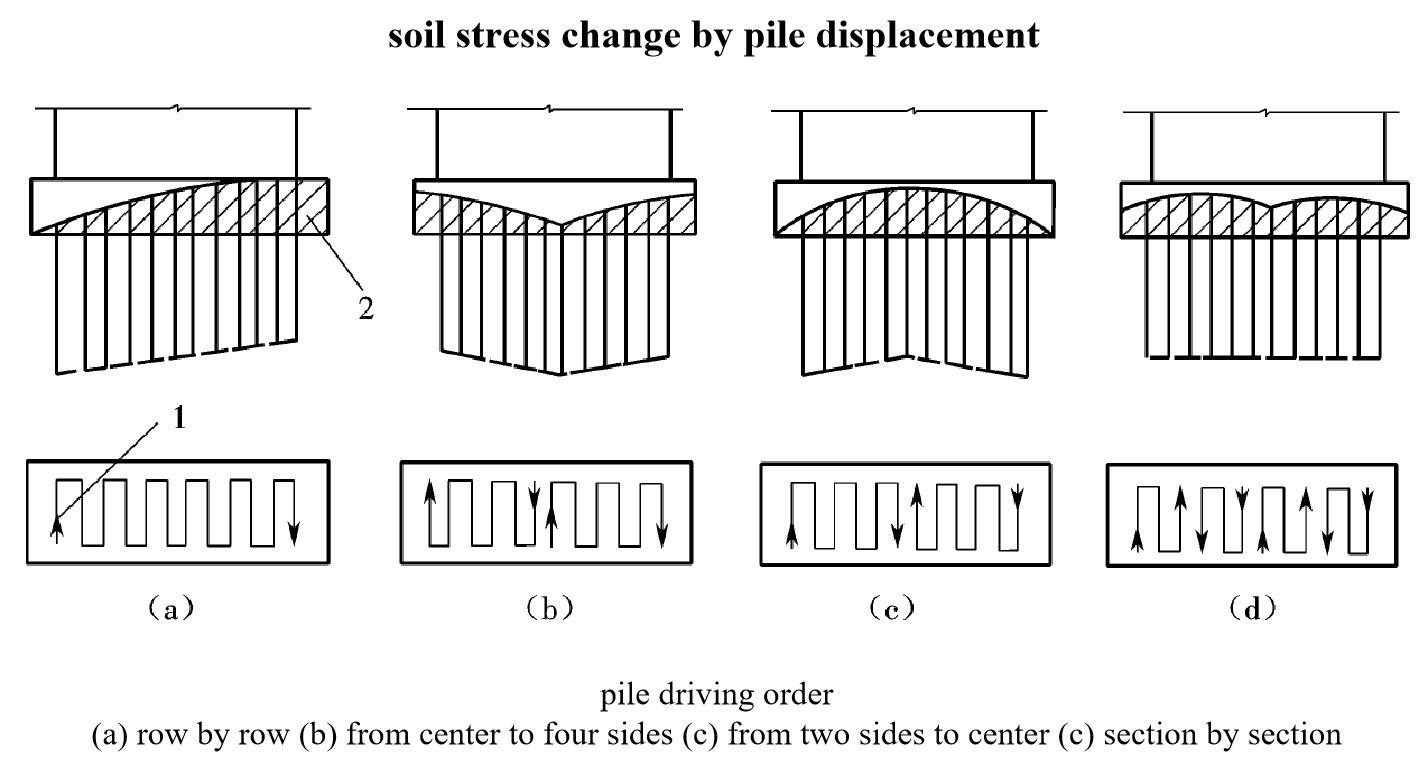 soil stress change by pile displacement

2

1

（a）

（b）

（c）

（d）

pile driving order
(a) row by row (b) from center to four sides (c) from two sides to center (c) section by section