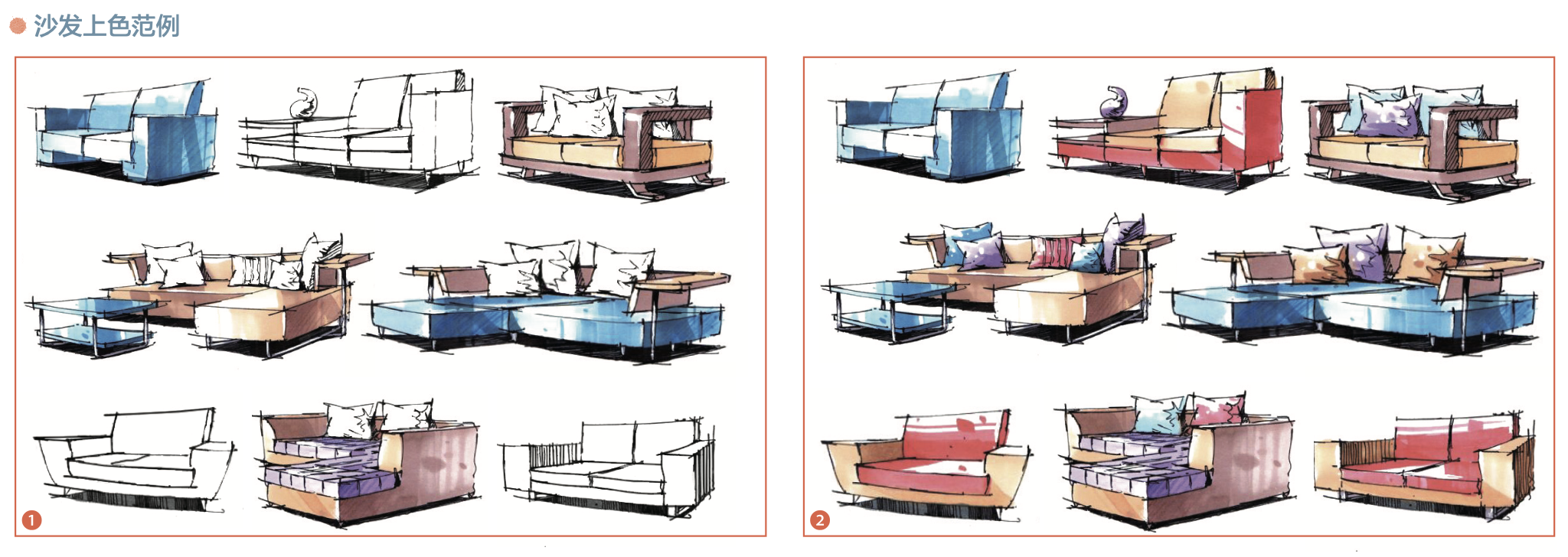 沙发上色范例

1

2