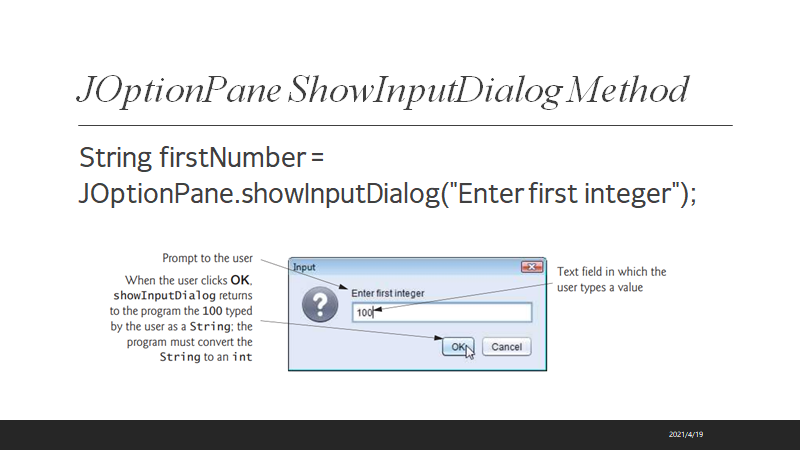 JOptionPane ShowInputDialog Method

String firstNumber = JOptionPane.showInputDialog("Enter first integer");

Prompt to the user

When the user clicks OK, showInputDialog returns to the program the 100 typed by the user as a String; the program must convert the String to an int

Input

Enter first integer

100

OK

Cancel

Text field in which the user types a value

2021/4/19