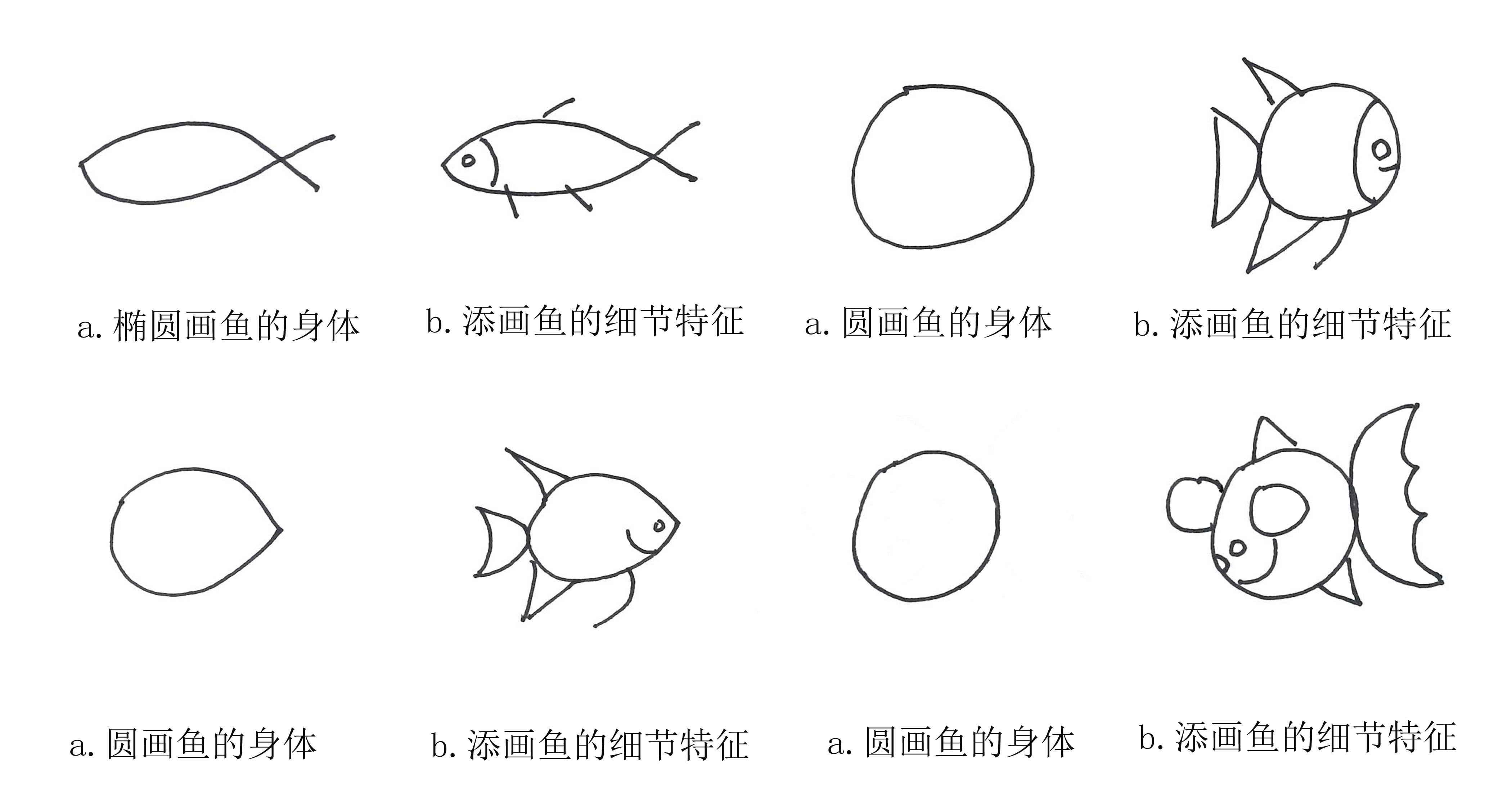 a. 椭圆画鱼的身体

b. 添画鱼的细节特征

a. 圆画鱼的身体

b. 添画鱼的细节特征

a. 圆画鱼的身体

b. 添画鱼的细节特征

a. 圆画鱼的身体

b. 添画鱼的细节特征