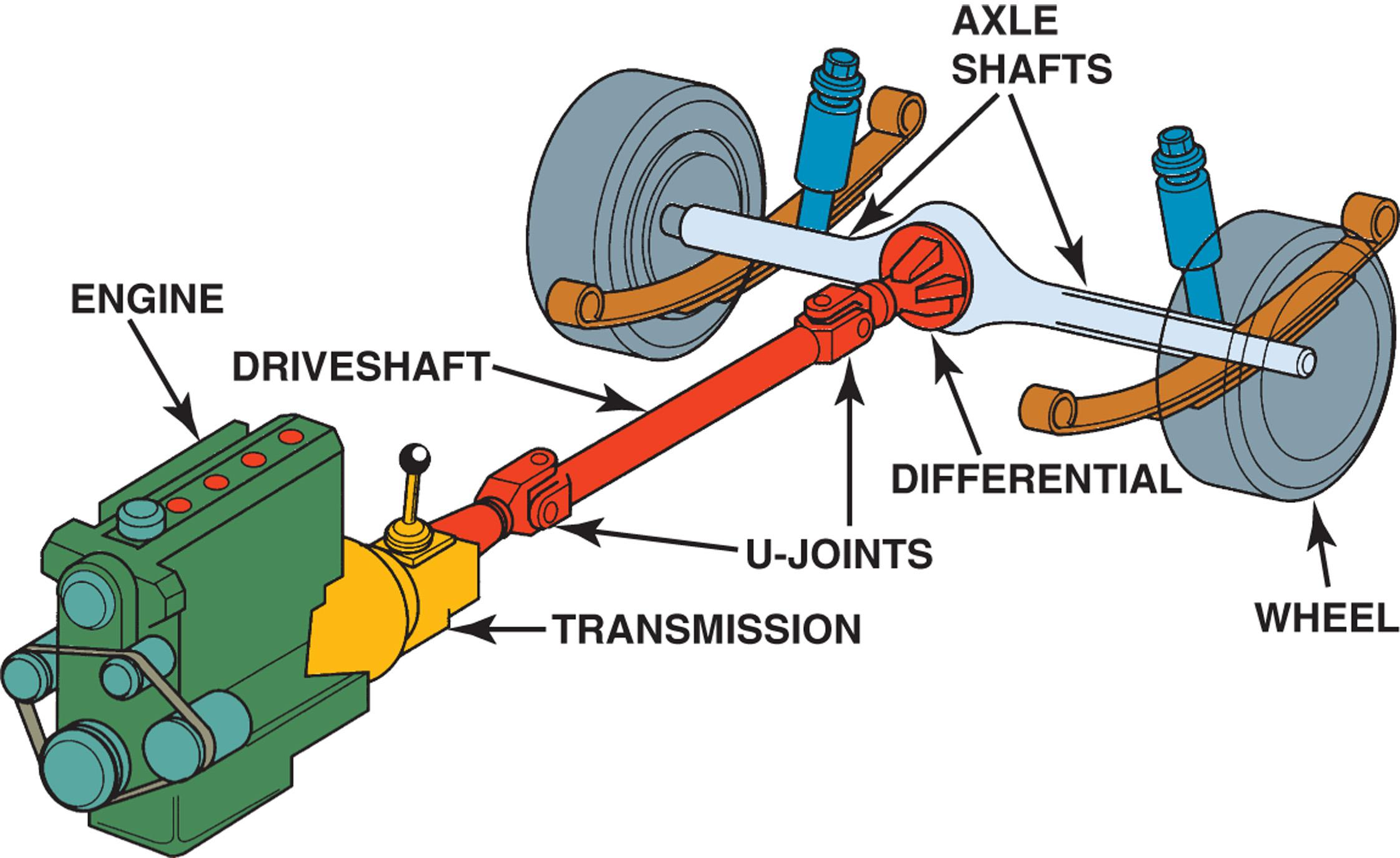 AXLE SHAFTS

ENGINE

DRIVESHAFT

DIFFERENTIAL

U-JOINTS

TRANSMISSION

WHEEL