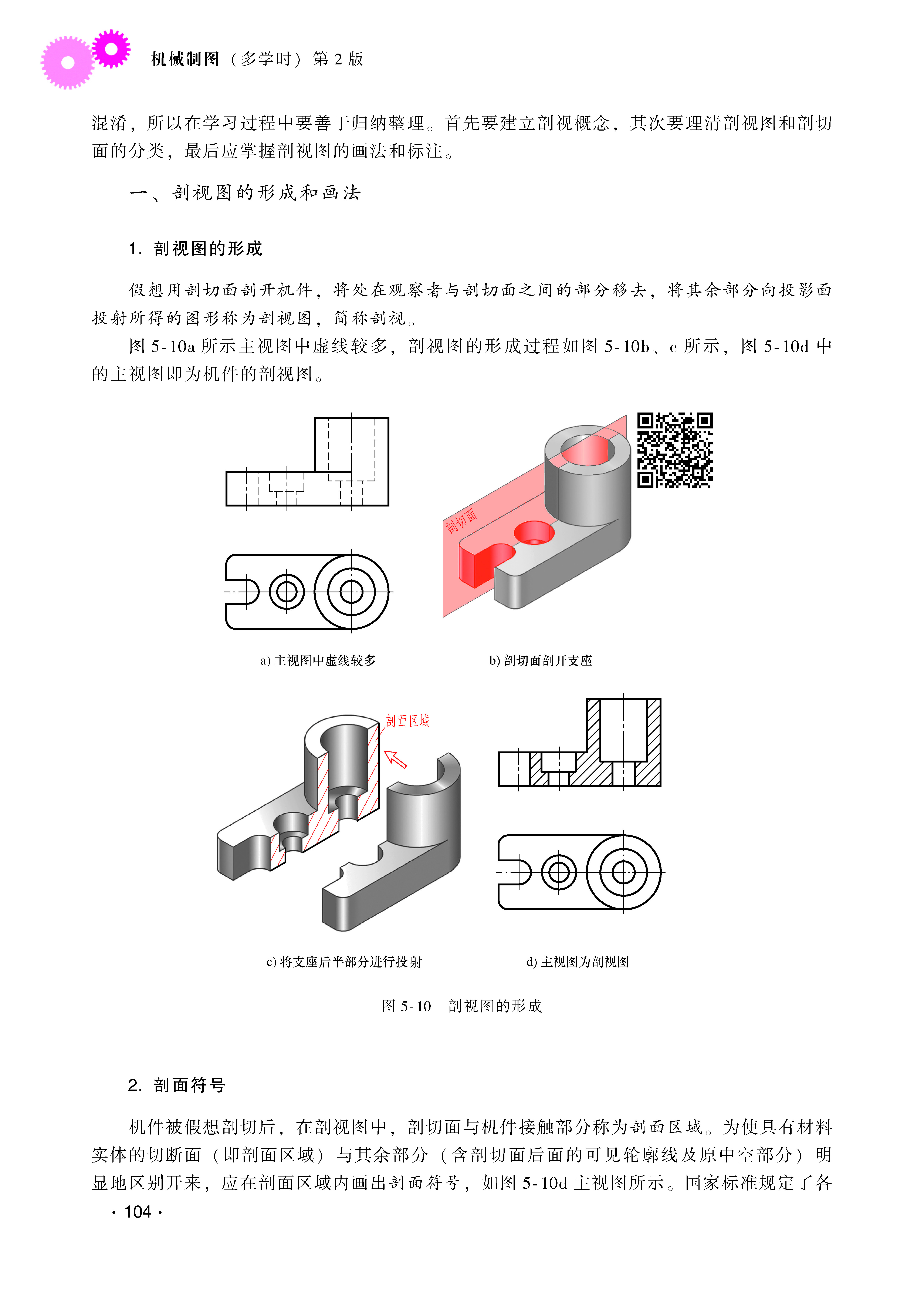 机械制图（多学时）第 2 版

混淆，所以在学习过程中要善于归纳整理。首先要建立剖视概念，其次要理清剖视图和剖切面的分类，最后应掌握剖视图的画法和标注。

一、剖视图的形成和画法

1. 剖视图的形成

假想用剖切面剖开机件，将处在观察者与剖切面之间的部分移去，将其余部分向投影面投射所得的图形称为剖视图，简称剖视。

图 5-10a 所示主视图中虚线较多，剖视图的形成过程如图 5-10b、c 所示，图 5-10d 中的主视图即为机件的剖视图。

剖切面

a) 主视图中虚线较多

b) 剖切面剖开支座

剖面区域

c) 将支座后半部分进行投射

d) 主视图为剖视图

图 5-10　剖视图的形成

2. 剖面符号

机件被假想剖切后，在剖视图中，剖切面与机件接触部分称为剖面区域。为使具有材料实体的切断面（即剖面区域）与其余部分（含剖切面后面的可见轮廓线及原中空部分）明显地区别开来，应在剖面区域内画出剖面符号，如图 5-10d 主视图所示。国家标准规定了各

· 104 ·