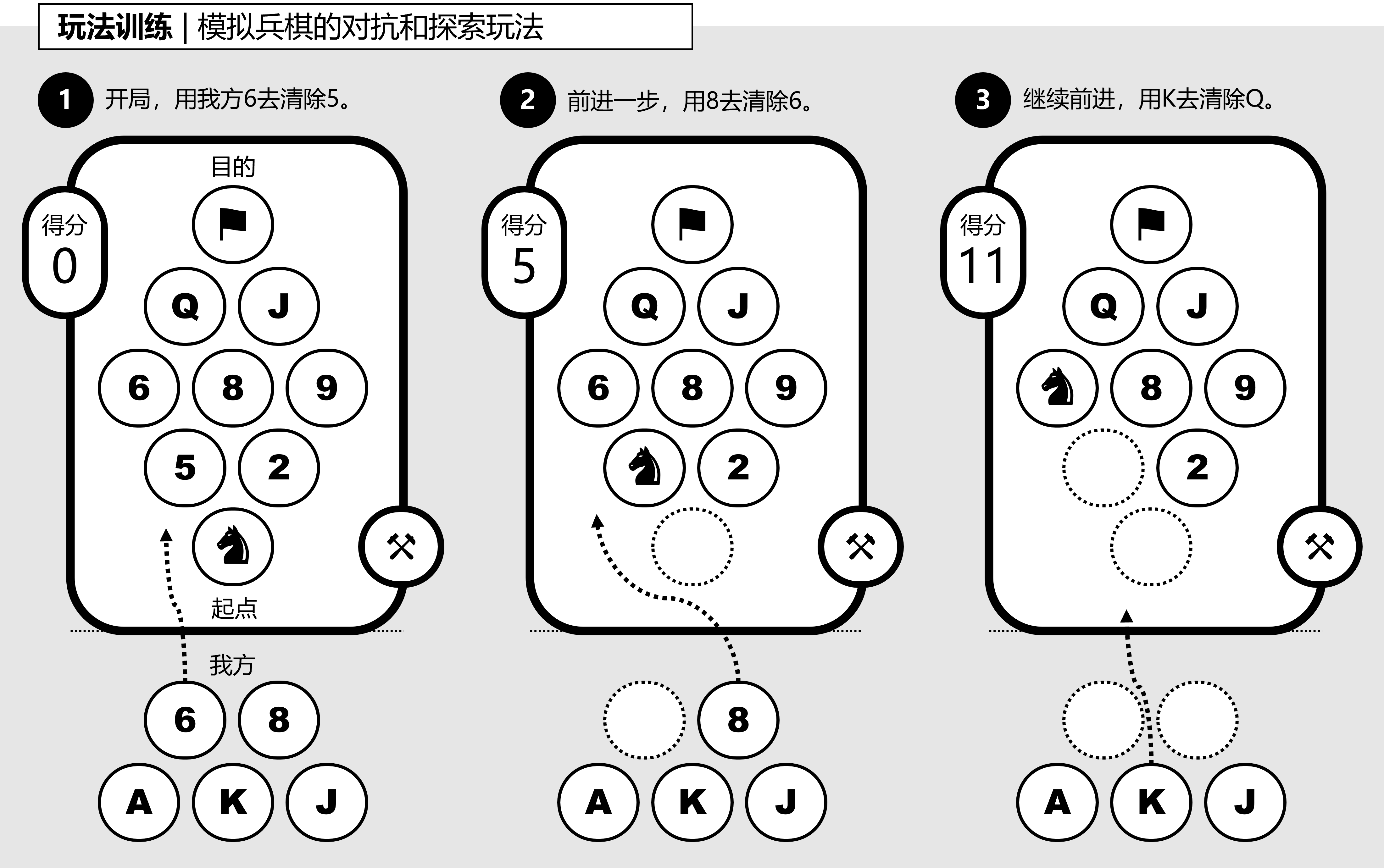 玩法训练 | 模拟兵棋的对抗和探索玩法

1 开局，用我方6去清除5。

目的

得分 0

Q J

6 8 9

5 2

起点

我方

6 8

A K J

2 前进一步，用8去清除6。

得分 5

Q J

6 8 9

2

8

A K J

3 继续前进，用K去清除Q。

得分 11

Q J

8 9

2

A K J