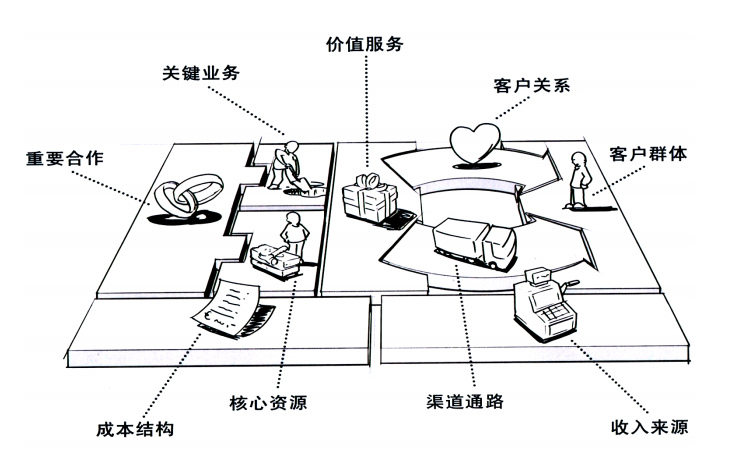 价值服务

关键业务

客户关系

重要合作

客户群体

核心资源

渠道通路

成本结构

收入来源