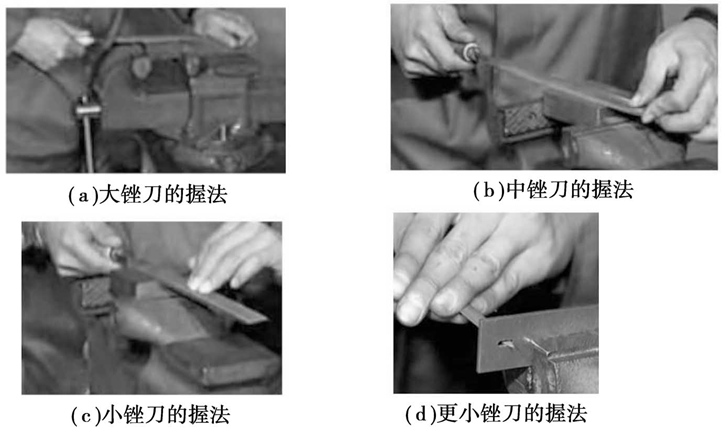 (a)大锉刀的握法

(b)中锉刀的握法

(c)小锉刀的握法

(d)更小锉刀的握法