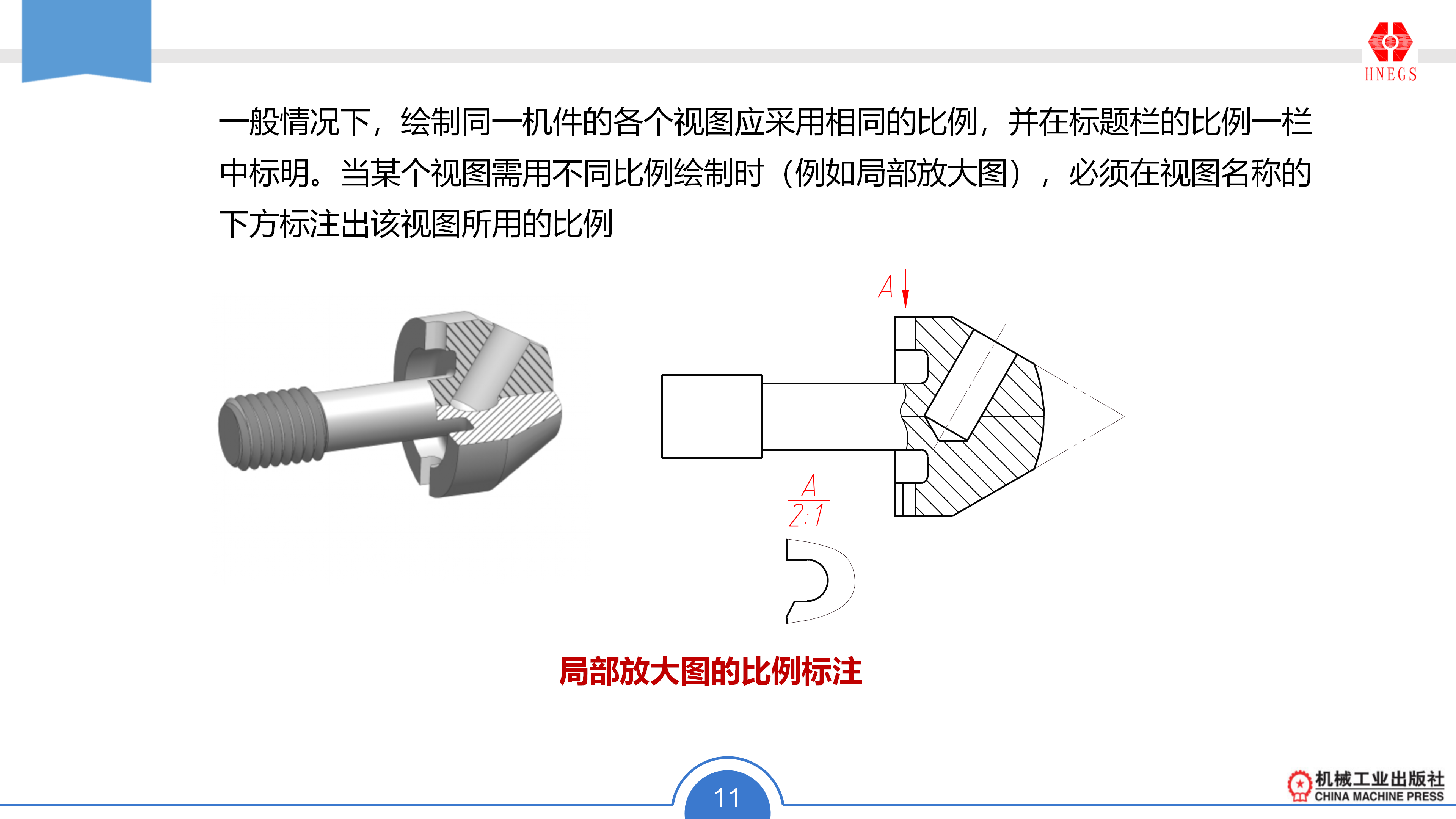 HNEGS

一般情况下，绘制同一机件的各个视图应采用相同的比例，并在标题栏的比例一栏中标明。当某个视图需用不同比例绘制时（例如局部放大图），必须在视图名称的下方标注出该视图所用的比例

A

$\frac{A}{2:1}$

局部放大图的比例标注

11

机械工业出版社
CHINA MACHINE PRESS