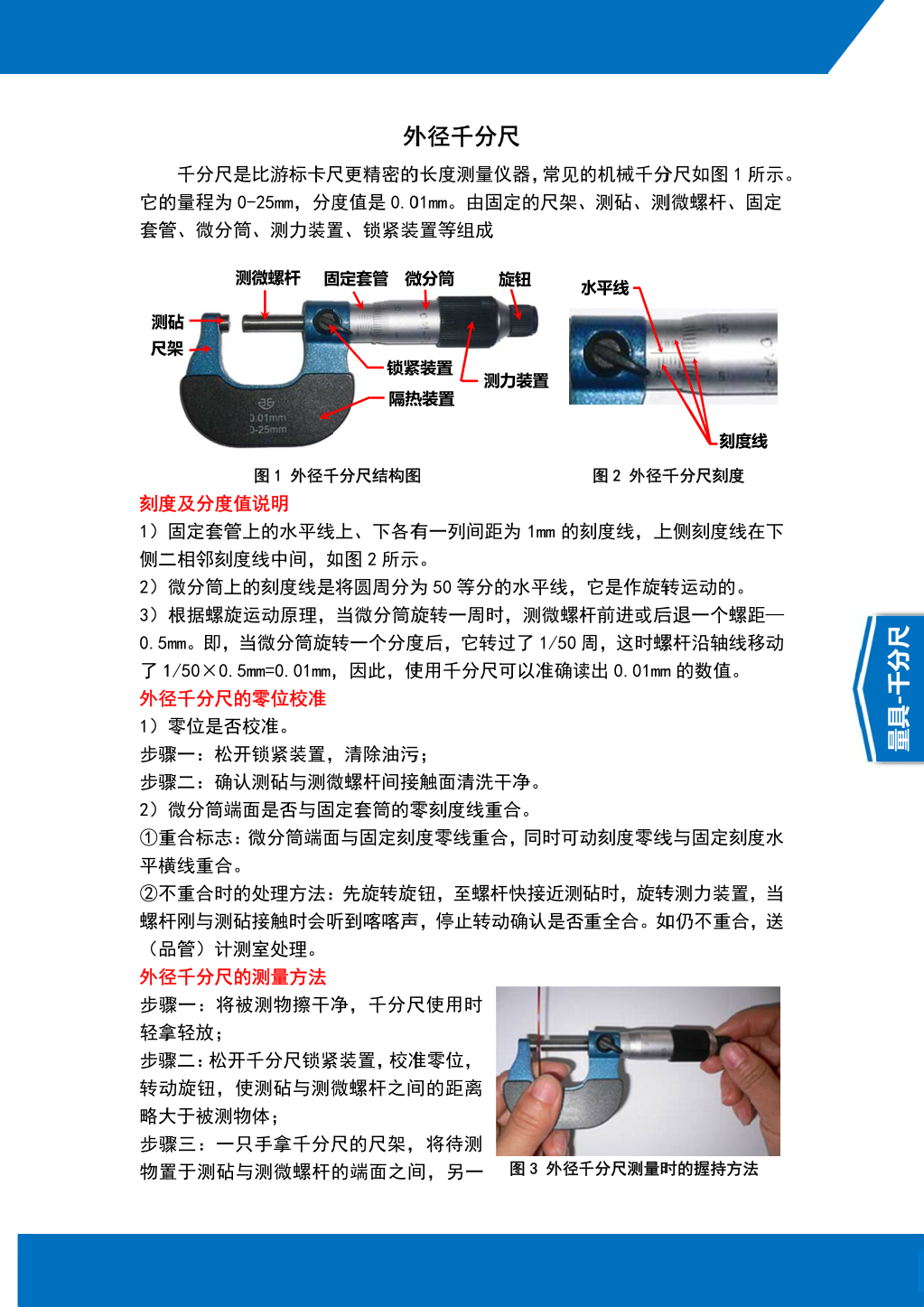 外径千分尺

千分尺是比游标卡尺更精密的长度测量仪器,常见的机械千分尺如图 1 所示。它的量程为 0-25mm，分度值是 0.01mm。由固定的尺架、测砧、测微螺杆、固定套管、微分筒、测力装置、锁紧装置等组成

测微螺杆 固定套管 微分筒 旋钮
测砧
尺架
锁紧装置 测力装置
隔热装置
0.01mm
0-25mm
水平线
刻度线

图 1 外径千分尺结构图

图 2 外径千分尺刻度

刻度及分度值说明

1）固定套管上的水平线上、下各有一列间距为 1mm 的刻度线，上侧刻度线在下侧二相邻刻度线中间，如图 2 所示。

2）微分筒上的刻度线是将圆周分为 50 等分的水平线，它是作旋转运动的。

3）根据螺旋运动原理，当微分筒旋转一周时，测微螺杆前进或后退一个螺距—0.5mm。即，当微分筒旋转一个分度后，它转过了 1/50 周，这时螺杆沿轴线移动了 1/50×0.5mm=0.01mm，因此，使用千分尺可以准确读出 0.01mm 的数值。

外径千分尺的零位校准

1）零位是否校准。

步骤一：松开锁紧装置，清除油污；

步骤二：确认测砧与测微螺杆间接触面清洗干净。

2）微分筒端面是否与固定套筒的零刻度线重合。

①重合标志：微分筒端面与固定刻度零线重合，同时可动刻度零线与固定刻度水平横线重合。

②不重合时的处理方法：先旋转旋钮，至螺杆快接近测砧时，旋转测力装置，当螺杆刚与测砧接触时会听到喀喀声，停止转动确认是否重全合。如仍不重合，送（品管）计测室处理。

外径千分尺的测量方法

步骤一：将被测物擦干净，千分尺使用时轻拿轻放；

步骤二：松开千分尺锁紧装置，校准零位，转动旋钮，使测砧与测微螺杆之间的距离略大于被测物体；

步骤三：一只手拿千分尺的尺架，将待测物置于测砧与测微螺杆的端面之间，另一

图 3 外径千分尺测量时的握持方法

量具-千分尺