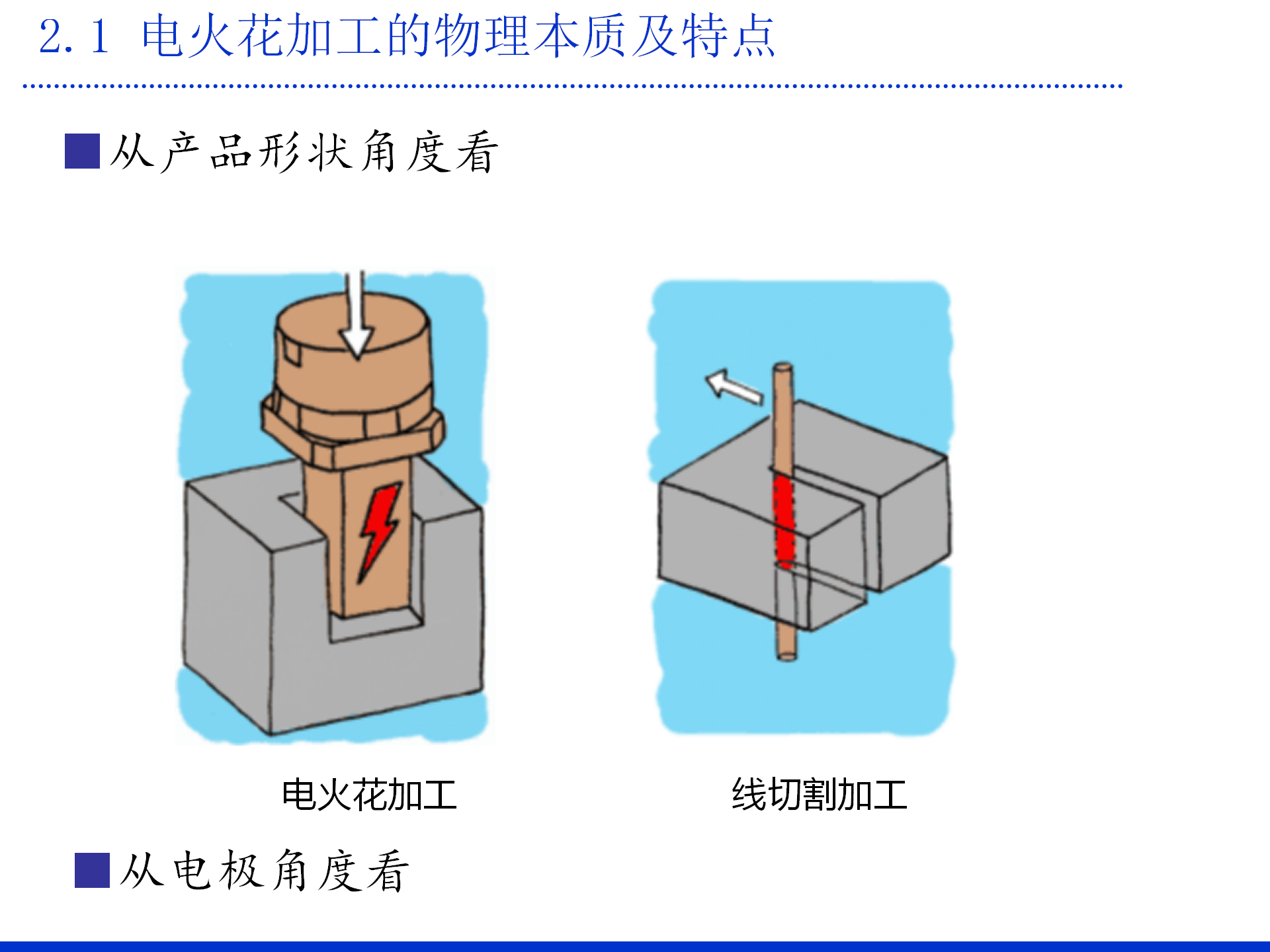 2.1 电火花加工的物理本质及特点

■从产品形状角度看

电火花加工

线切割加工

■从电极角度看