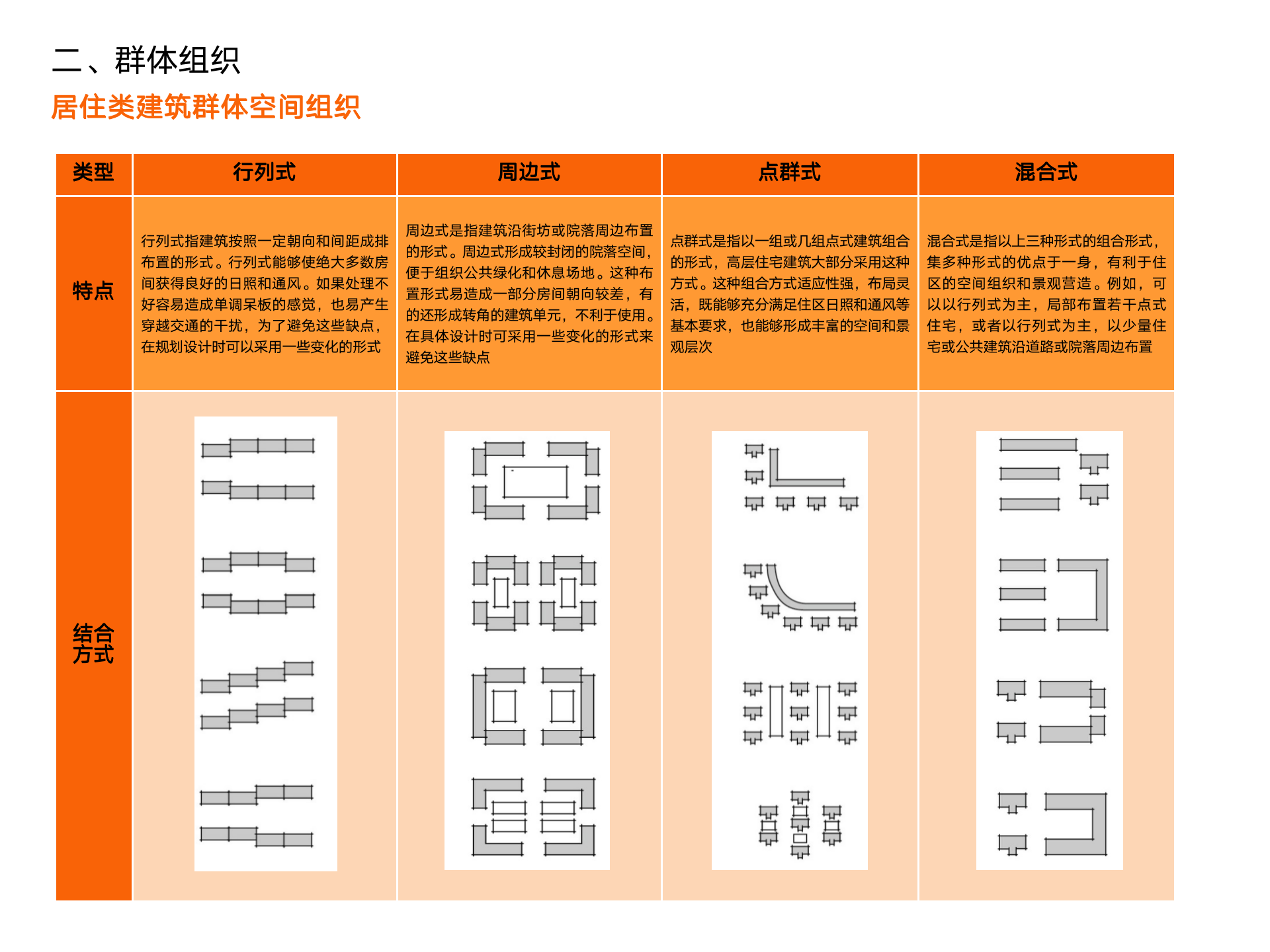 二、群体组织

居住类建筑群体空间组织

| 类型 | 行列式 | 周边式 | 点群式 | 混合式 |
|---|---|---|---|---|
| 特点 | 行列式指建筑按照一定朝向和间距成排布置的形式。行列式能够使绝大多数房间获得良好的日照和通风。如果处理不好容易造成单调呆板的感觉，也易产生穿越交通的干扰，为了避免这些缺点，在规划设计时可以采用一些变化的形式 | 周边式是指建筑沿街坊或院落周边布置的形式。周边式形成较封闭的院落空间，便于组织公共绿化和休息场地。这种布置形式易造成一部分房间朝向较差，有的还形成转角的建筑单元，不利于使用。在具体设计时可采用一些变化的形式来避免这些缺点 | 点群式是指以一组或几组点式建筑组合的形式，高层住宅建筑大部分采用这种方式。这种组合方式适应性强，布局灵活，既能够充分满足住区日照和通风等基本要求，也能够形成丰富的空间和景观层次 | 混合式是指以上三种形式的组合形式，集多种形式的优点于一身，有利于住区的空间组织和景观营造。例如，可以以行列式为主，局部布置若干点式住宅，或者以行列式为主，以少量住宅或公共建筑沿道路或院落周边布置 |
| 结合方式 | | | | |