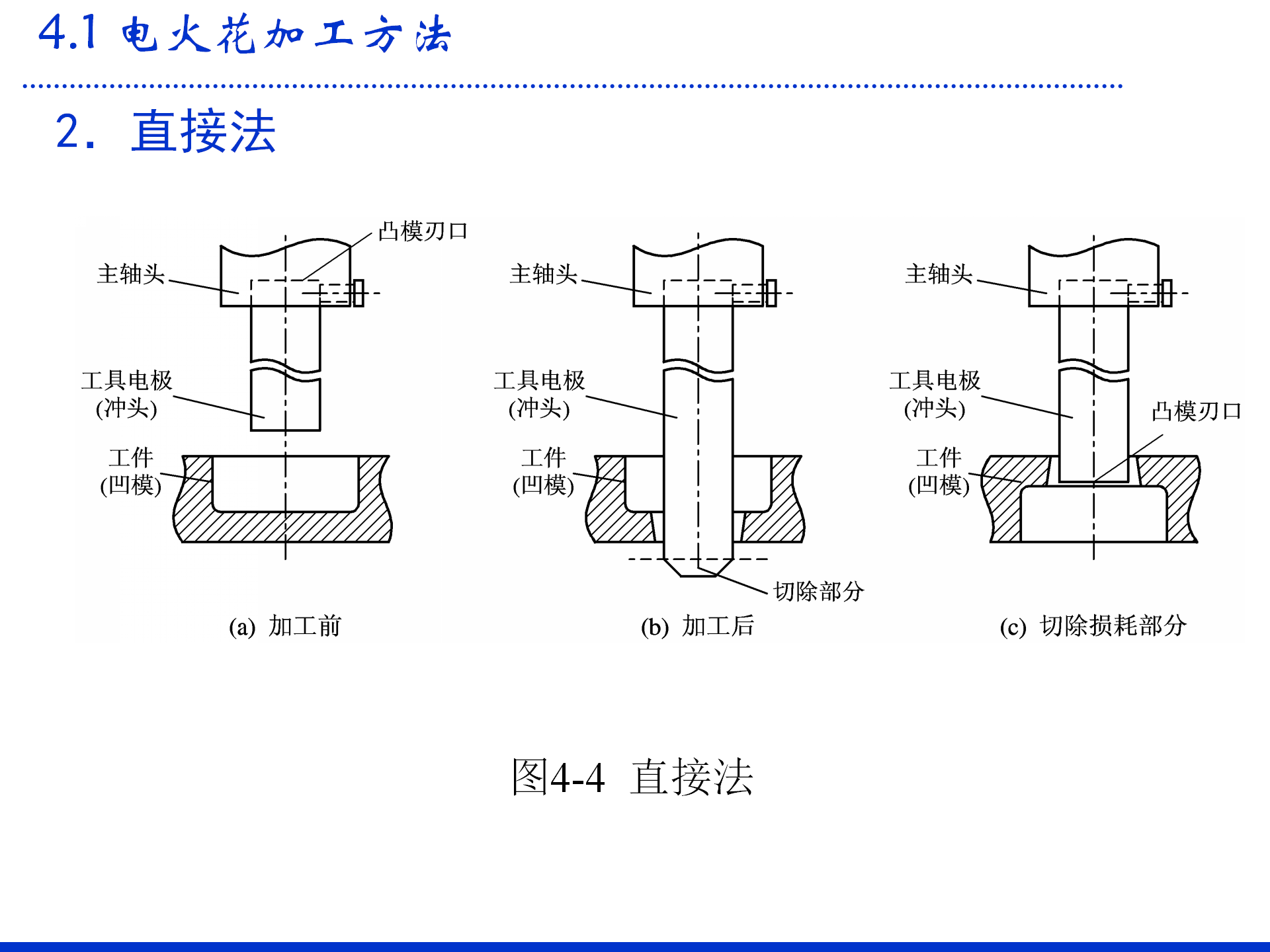 4.1 电火花加工方法

2. 直接法

凸模刃口
主轴头
工具电极
(冲头)
工件
(凹模)
(a) 加工前

主轴头
工具电极
(冲头)
工件
(凹模)
切除部分
(b) 加工后

主轴头
工具电极
(冲头)
凸模刃口
工件
(凹模)
(c) 切除损耗部分

图4-4 直接法