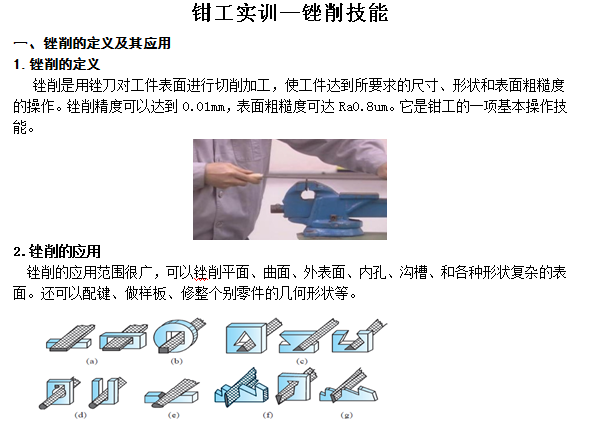 钳工实训—锉削技能

一、锉削的定义及其应用

1. 锉削的定义

锉削是用锉刀对工件表面进行切削加工，使工件达到所要求的尺寸、形状和表面粗糙度的操作。锉削精度可以达到 0.01mm，表面粗糙度可达 Ra0.8um。它是钳工的一项基本操作技能。

2. 锉削的应用

锉削的应用范围很广，可以锉削平面、曲面、外表面、内孔、沟槽、和各种形状复杂的表面。还可以配键、做样板、修整个别零件的几何形状等。

(a) (b) (c)

(d) (e) (f) (g)