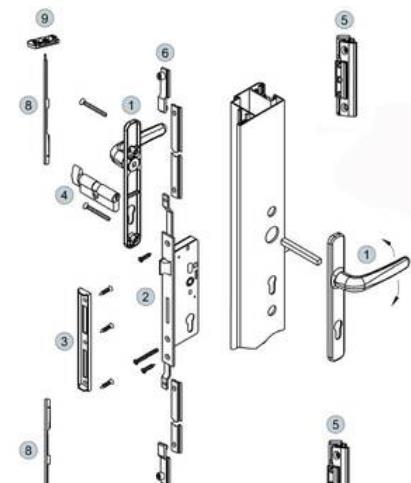 9
5
6
8
1
4
1
2
3
5
8