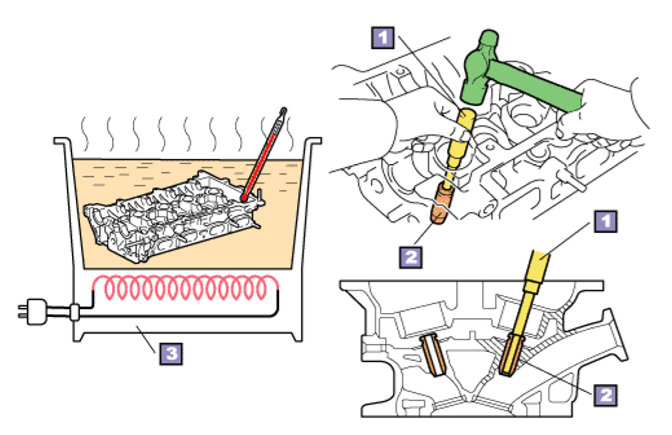 1
2
3
1
2