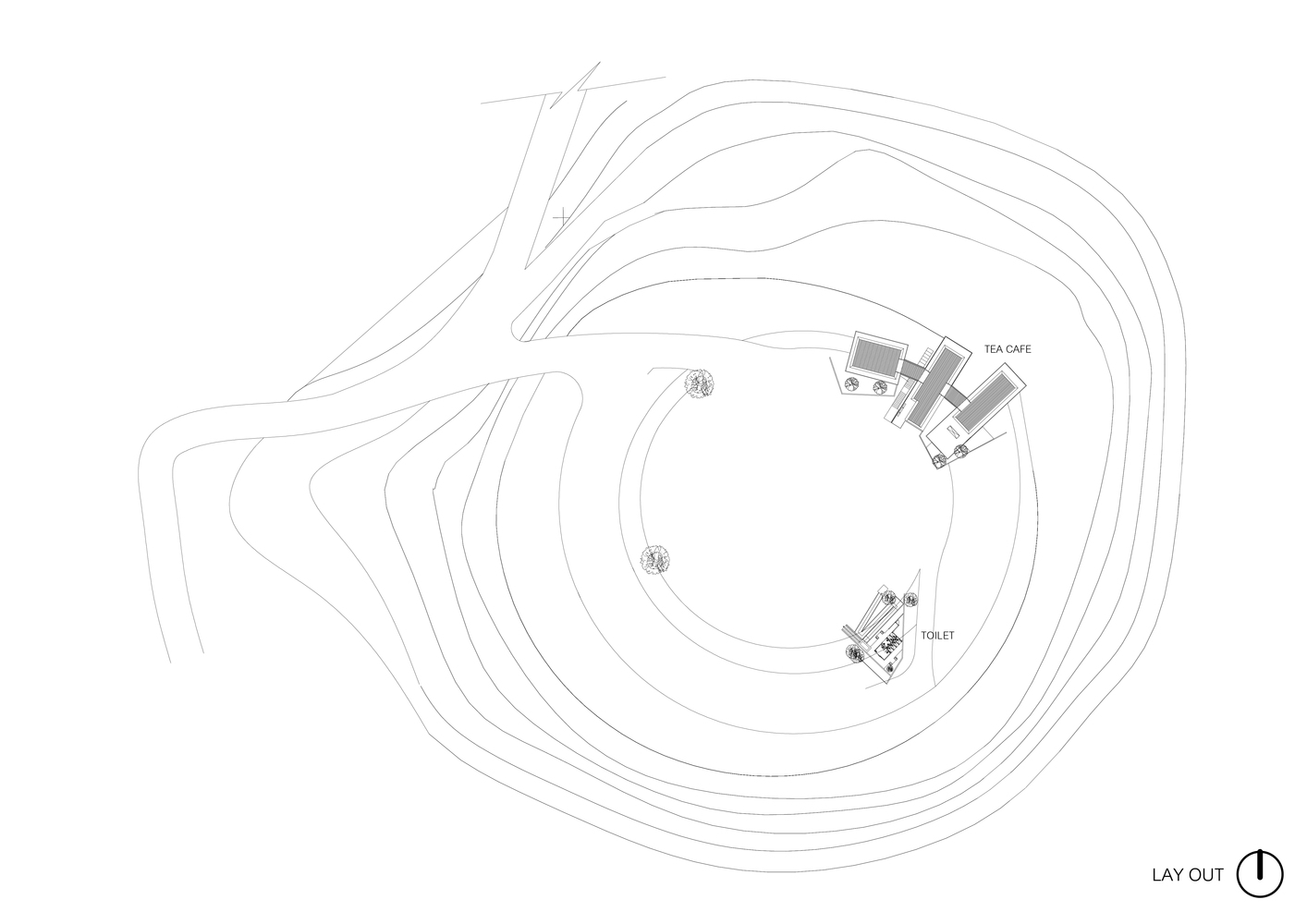 TEA CAFE

TOILET

LAY OUT