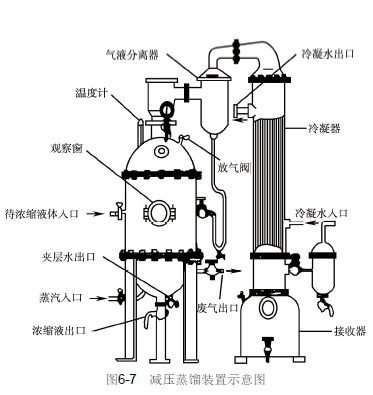 气液分离器
冷凝水出口
温度计
冷凝器
观察窗
放气阀
待浓缩液体入口
冷凝水入口
夹层水出口
蒸汽入口
废气出口
浓缩液出口
接收器
图6-7 减压蒸馏装置示意图