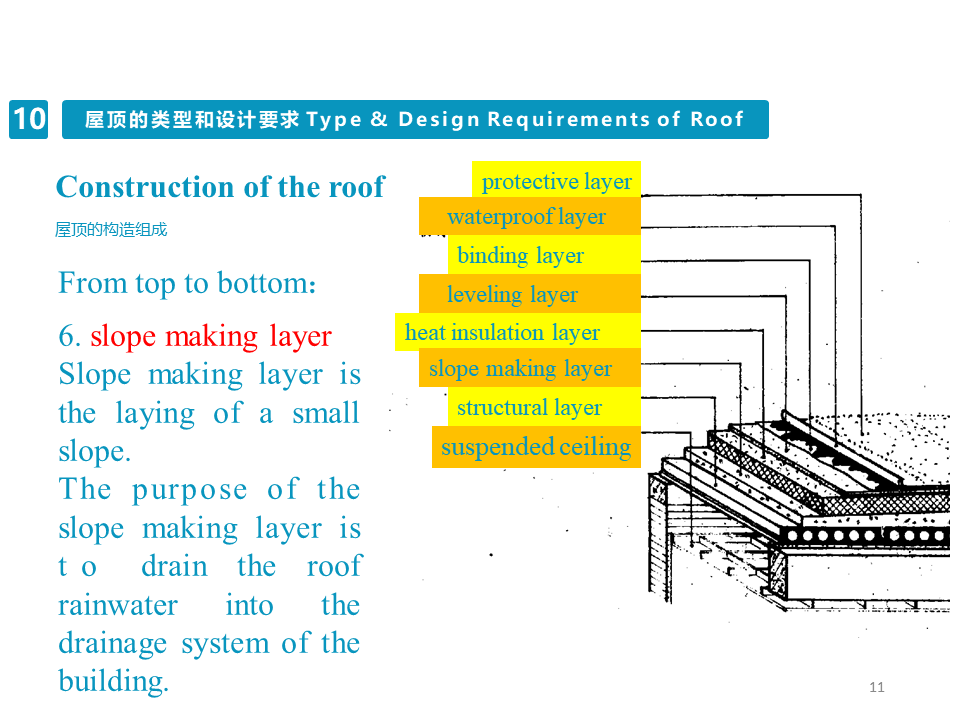 10

屋顶的类型和设计要求 Type & Design Requirements of Roof

Construction of the roof

屋顶的构造组成

From top to bottom:

6. slope making layer
Slope making layer is the laying of a small slope.
The purpose of the slope making layer is to drain the roof rainwater into the drainage system of the building.

protective layer
waterproof layer
binding layer
leveling layer
heat insulation layer
slope making layer
structural layer
suspended ceiling

11