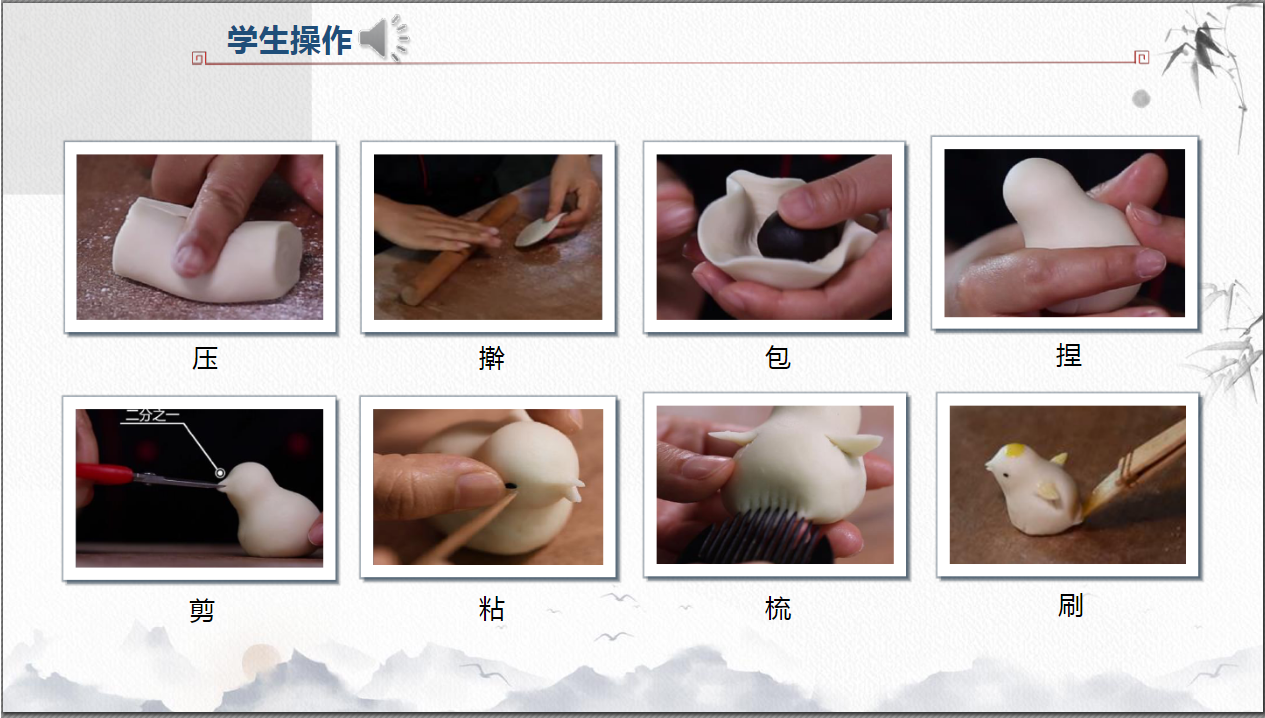 学生操作

压

擀

包

捏

二分之一

剪

粘

梳

刷