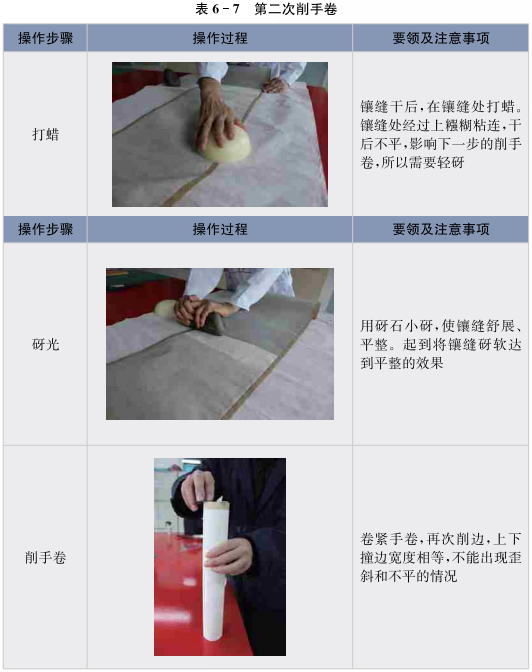 表 6－7　第二次削手卷

| 操作步骤 | 操作过程 | 要领及注意事项 |
|---|---|---|
| 打蜡 | | 镶缝干后，在镶缝处打蜡。镶缝处经过上糨糊粘连，干后不平，影响下一步的削手卷，所以需要轻砑 |
| 操作步骤 | 操作过程 | 要领及注意事项 |
| 砑光 | | 用砑石小砑，使镶缝舒展、平整。起到将镶缝砑软达到平整的效果 |
| 削手卷 | | 卷紧手卷，再次削边，上下撞边宽度相等，不能出现歪斜和不平的情况 |