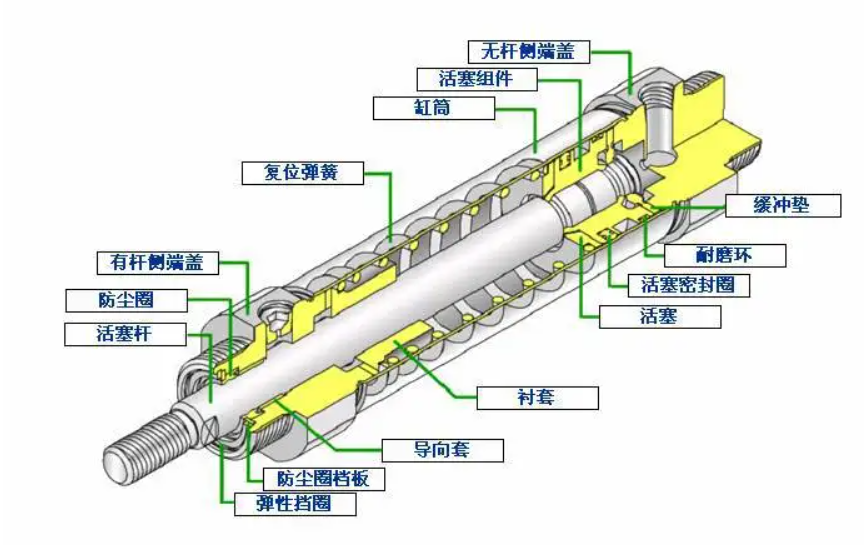 无杆侧端盖
活塞组件
缸筒
复位弹簧
缓冲垫
耐磨环
有杆侧端盖
活塞密封圈
防尘圈
活塞
活塞杆
衬套
导向套
防尘圈档板
弹性挡圈