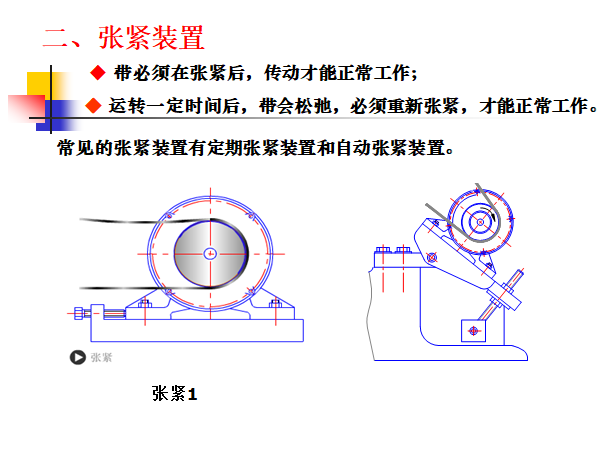 二、张紧装置

◆ 带必须在张紧后，传动才能正常工作；

◆ 运转一定时间后，带会松弛，必须重新张紧，才能正常工作。

常见的张紧装置有定期张紧装置和自动张紧装置。

张紧

张紧1