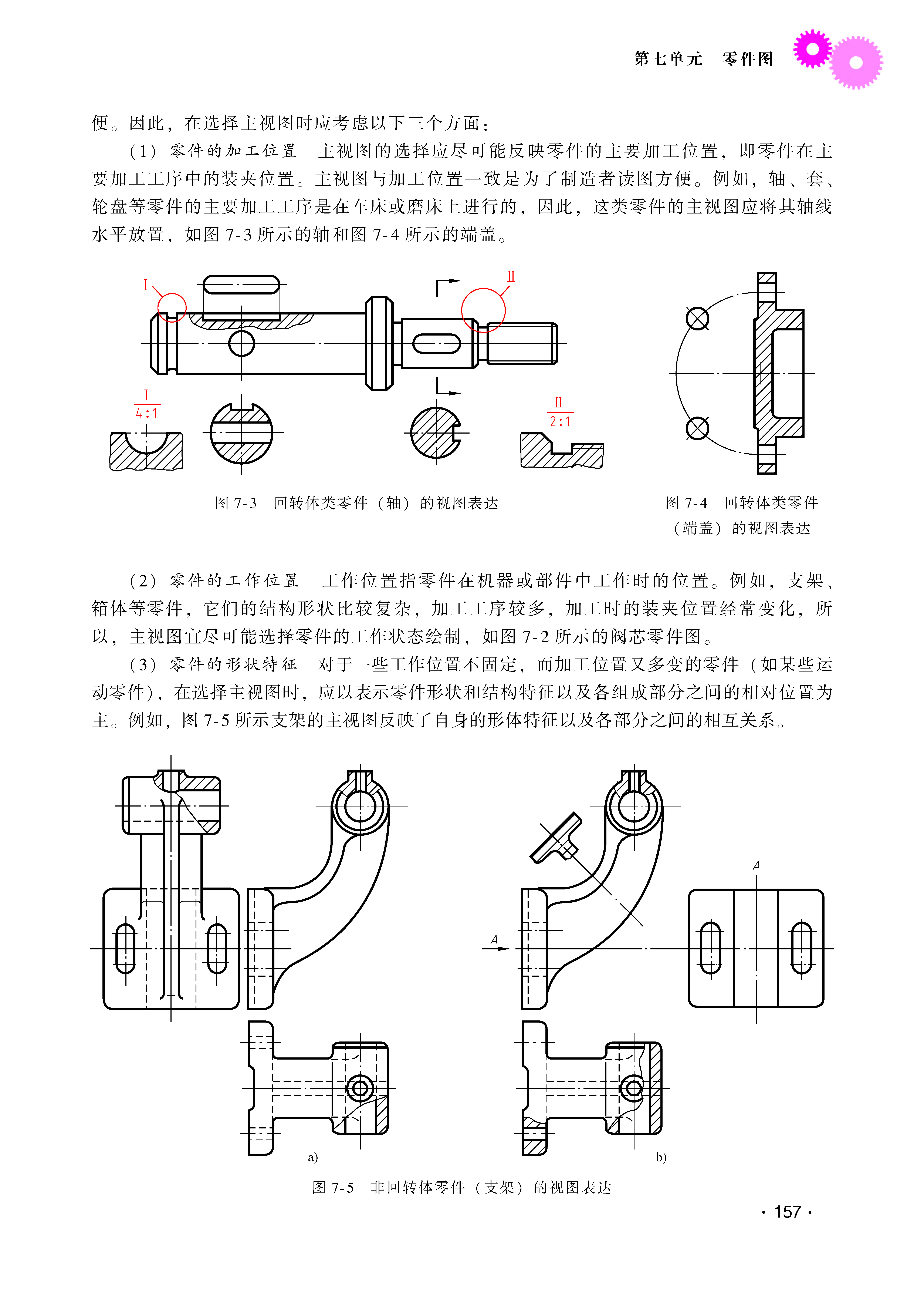 第七单元　零件图

便。因此，在选择主视图时应考虑以下三个方面：

（1）零件的加工位置　主视图的选择应尽可能反映零件的主要加工位置，即零件在主要加工工序中的装夹位置。主视图与加工位置一致是为了制造者读图方便。例如，轴、套、轮盘等零件的主要加工工序是在车床或磨床上进行的，因此，这类零件的主视图应将其轴线水平放置，如图 7-3 所示的轴和图 7-4 所示的端盖。

I

II

I
4:1

II
2:1

图 7-3　回转体类零件（轴）的视图表达

图 7-4　回转体类零件（端盖）的视图表达

（2）零件的工作位置　工作位置指零件在机器或部件中工作时的位置。例如，支架、箱体等零件，它们的结构形状比较复杂，加工工序较多，加工时的装夹位置经常变化，所以，主视图宜尽可能选择零件的工作状态绘制，如图 7-2 所示的阀芯零件图。

（3）零件的形状特征　对于一些工作位置不固定，而加工位置又多变的零件（如某些运动零件），在选择主视图时，应以表示零件形状和结构特征以及各组成部分之间的相对位置为主。例如，图 7-5 所示支架的主视图反映了自身的形体特征以及各部分之间的相互关系。

A

A

a)

b)

图 7-5　非回转体零件（支架）的视图表达

· 157 ·