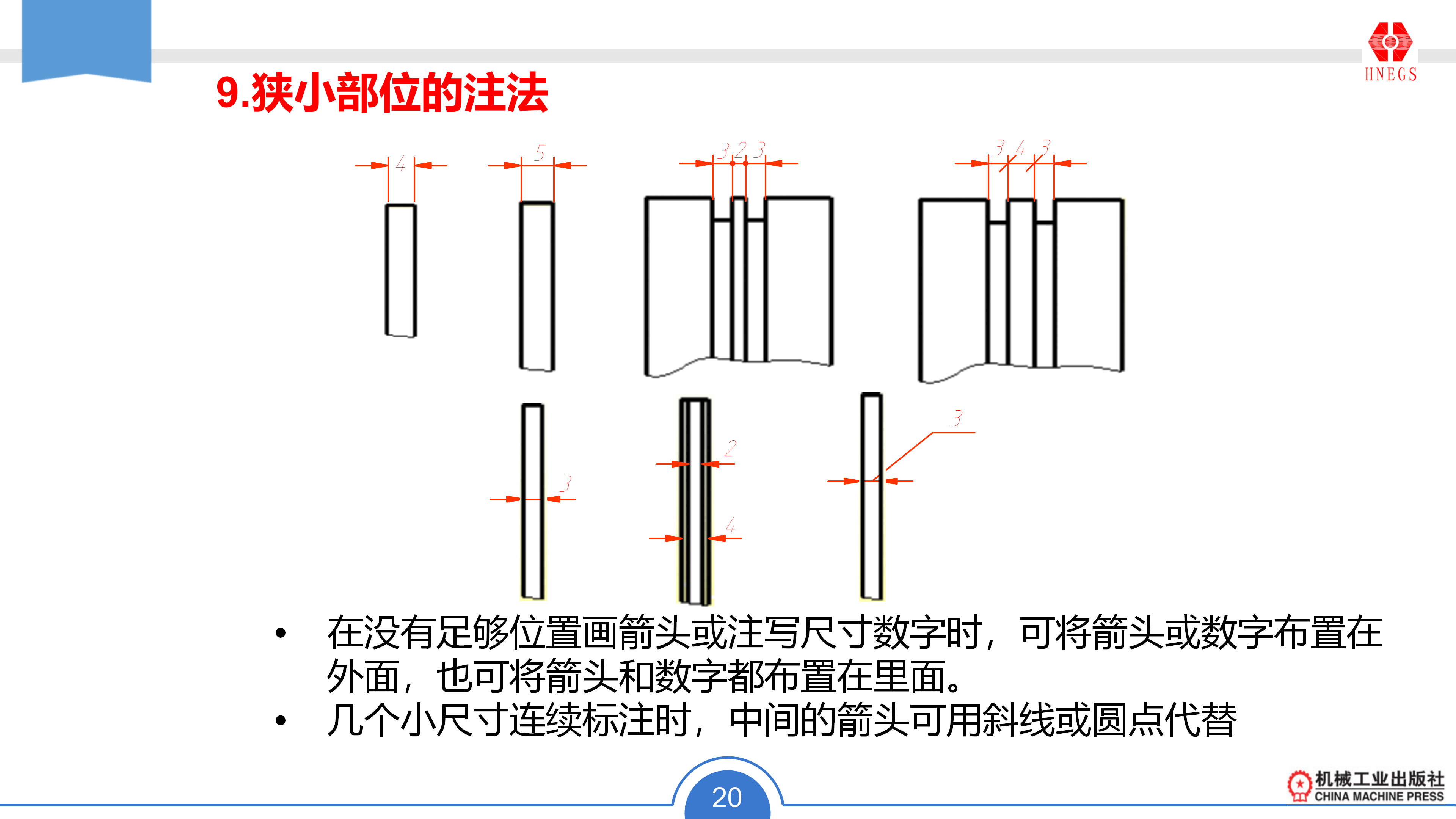 HNEGS

9.狭小部位的注法

4

5

3 2 3

3 4 3

3

2

4

3

• 在没有足够位置画箭头或注写尺寸数字时，可将箭头或数字布置在外面，也可将箭头和数字都布置在里面。
• 几个小尺寸连续标注时，中间的箭头可用斜线或圆点代替

20

机械工业出版社
CHINA MACHINE PRESS