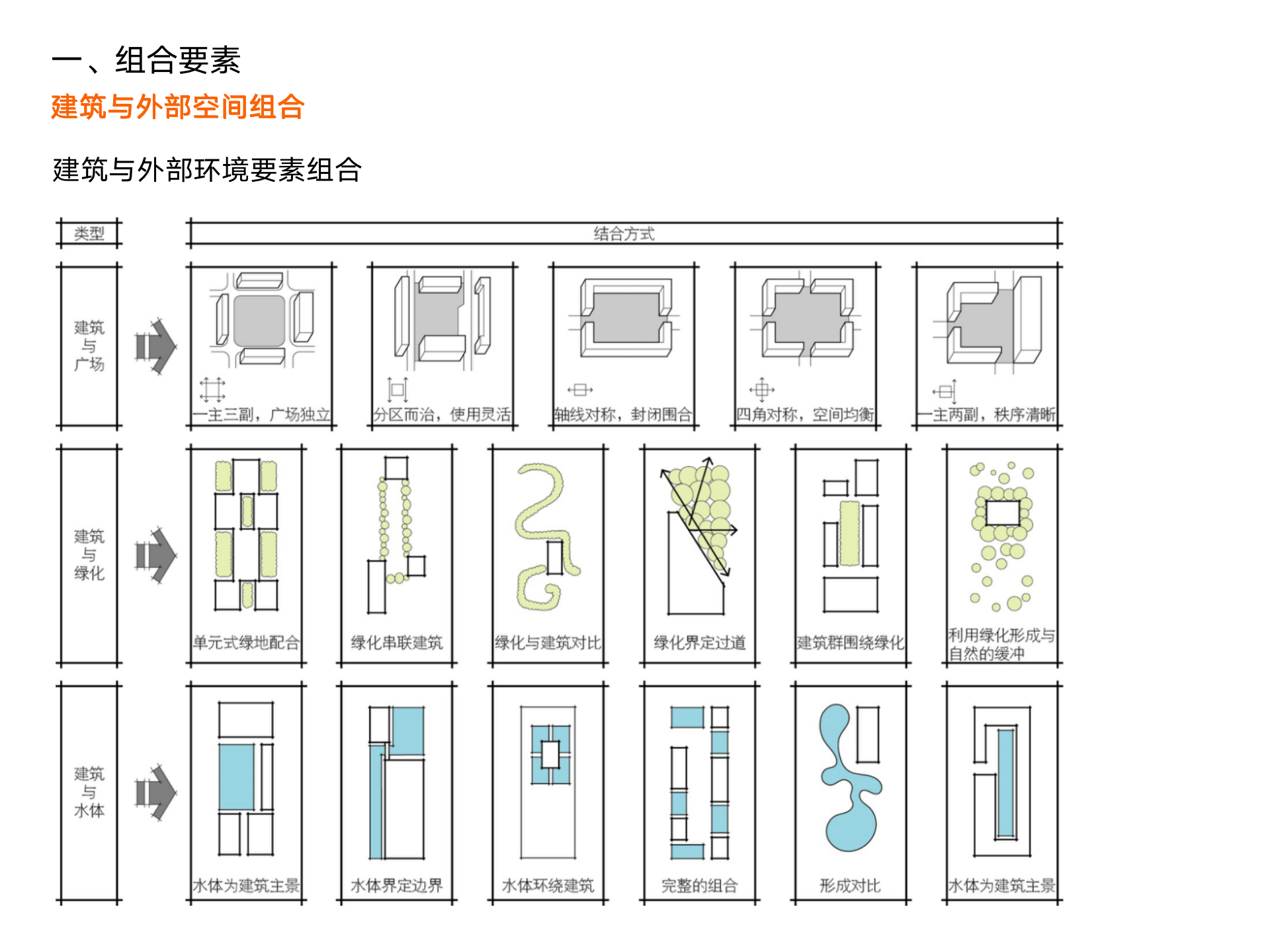 一、组合要素

建筑与外部空间组合

建筑与外部环境要素组合

类型

结合方式

建筑与广场

一主三副，广场独立

分区而治，使用灵活

轴线对称，封闭围合

四角对称，空间均衡

一主两副，秩序清晰

建筑与绿化

单元式绿地配合

绿化串联建筑

绿化与建筑对比

绿化界定过道

建筑群围绕绿化

利用绿化形成与自然的缓冲

建筑与水体

水体为建筑主景

水体界定边界

水体环绕建筑

完整的组合

形成对比

水体为建筑主景