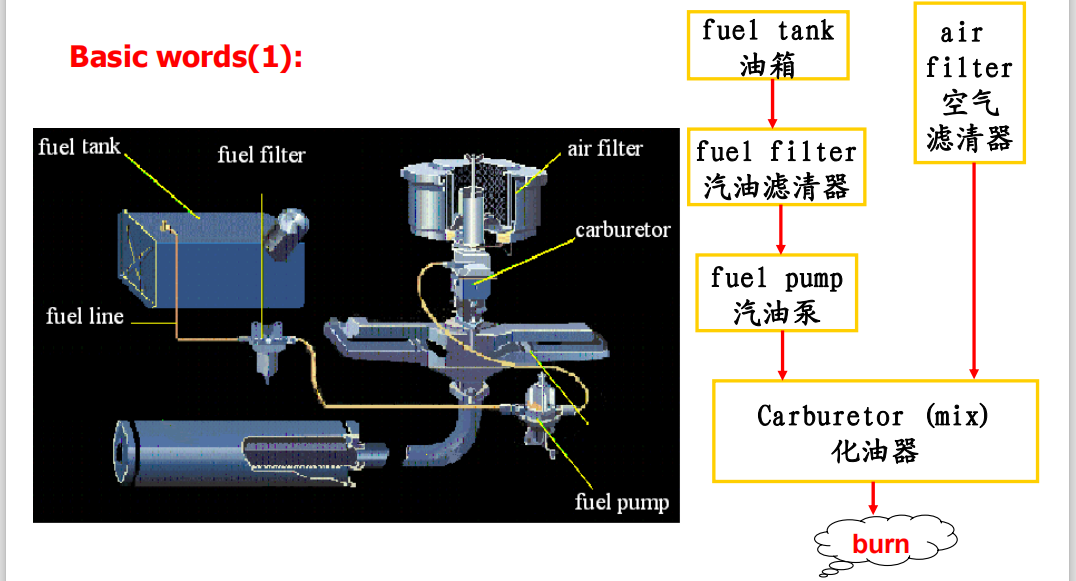 Basic words(1):

fuel tank
fuel filter
air filter
carburetor
fuel line
fuel pump

fuel tank
油箱

fuel filter
汽油滤清器

fuel pump
汽油泵

air filter
空气滤清器

Carburetor (mix)
化油器

burn