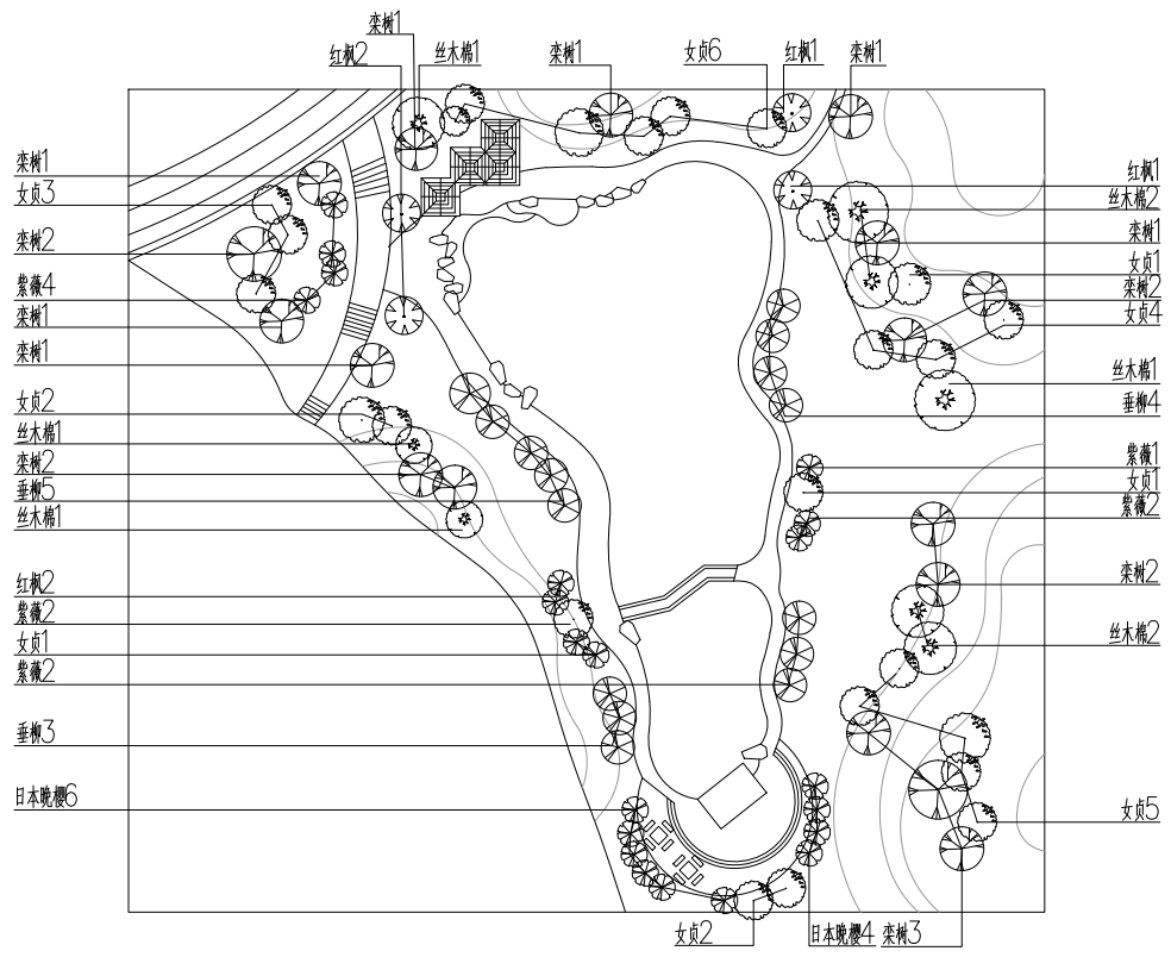 栾树1
红枫2
丝木棉1
栾树1
女贞6
红枫1
栾树1

栾树1
女贞3
栾树2
紫薇4
栾树1
栾树1
女贞2
丝木棉1
栾树2
垂柳5
丝木棉1
红枫2
紫薇2
女贞1
紫薇2
垂柳3
日本晚樱6

红枫1
丝木棉2
栾树1
女贞1
栾树2
女贞4
丝木棉1
垂柳4
紫薇1
女贞1
紫薇2
栾树2
丝木棉2
女贞5

女贞2
日本晚樱4
栾树3