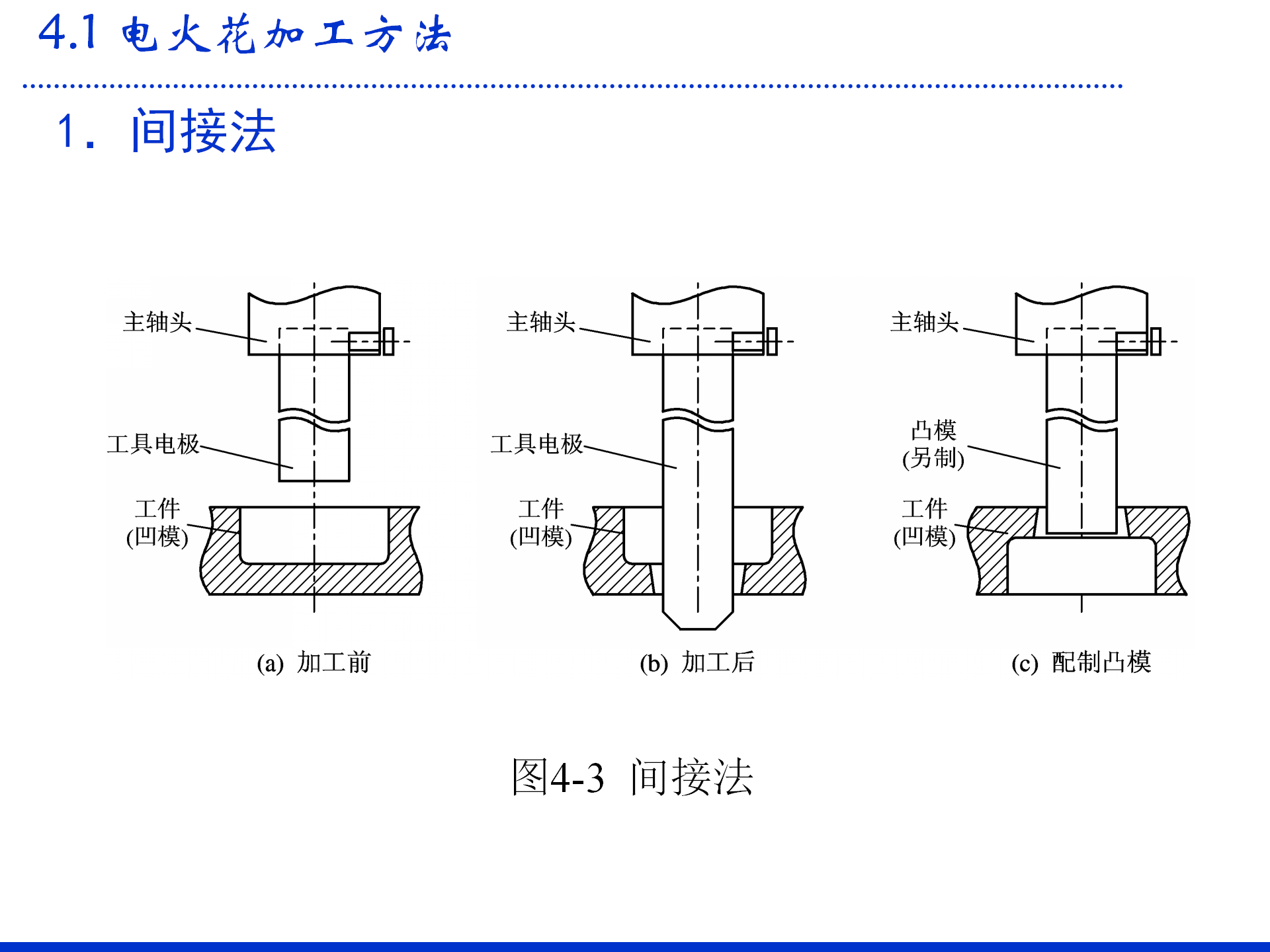 4.1 电火花加工方法

1. 间接法

主轴头

工具电极

工件
(凹模)

(a) 加工前

主轴头

工具电极

工件
(凹模)

(b) 加工后

主轴头

凸模
(另制)

工件
(凹模)

(c) 配制凸模

图4-3 间接法