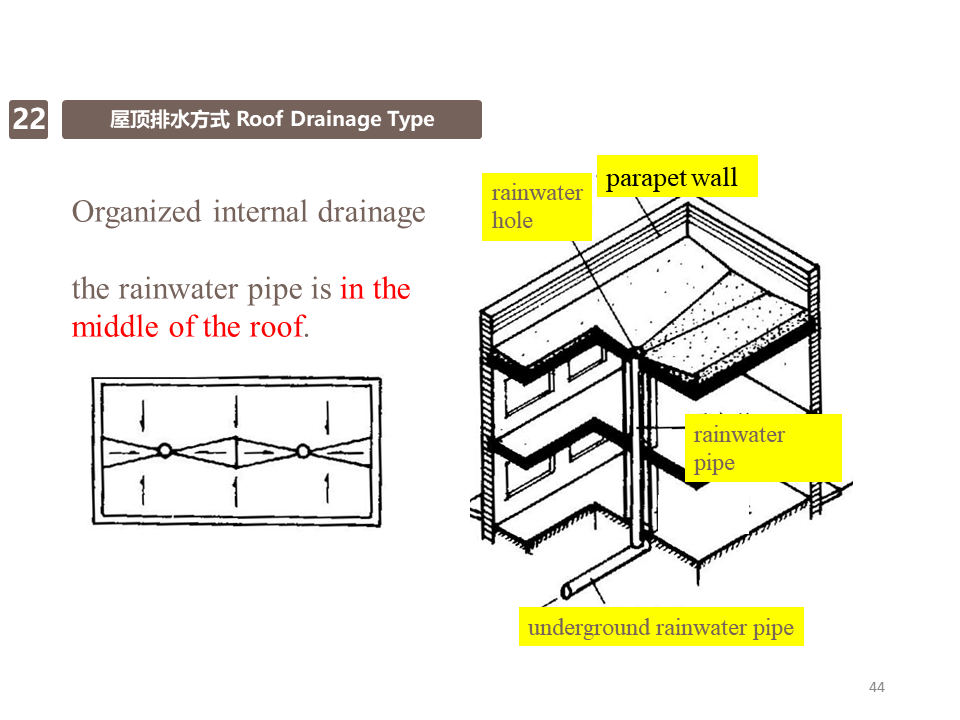 22

屋顶排水方式 Roof Drainage Type

Organized internal drainage

the rainwater pipe is in the middle of the roof.

rainwater hole

parapet wall

rainwater pipe

underground rainwater pipe

44