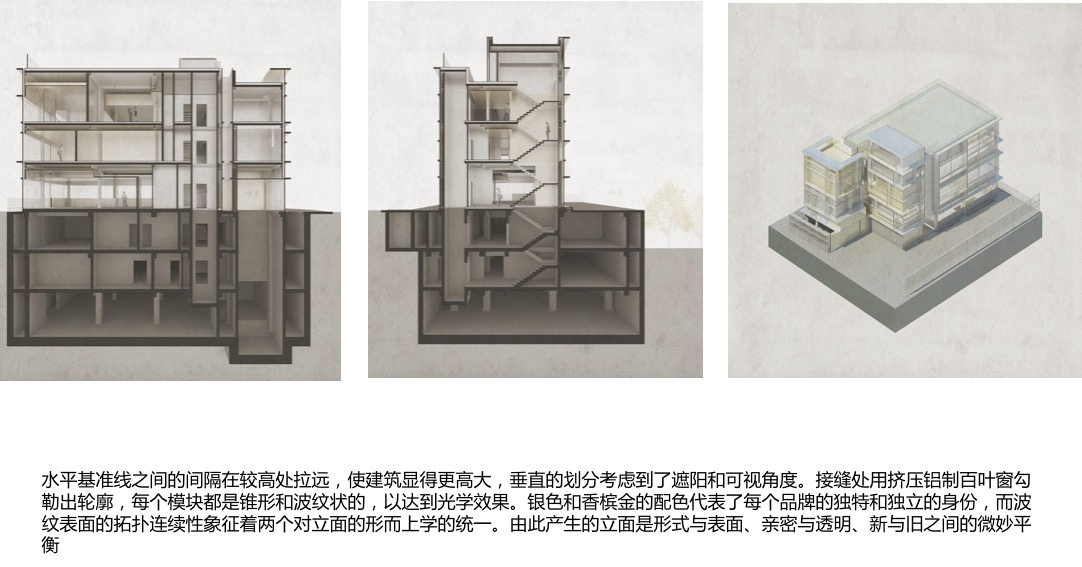 水平基准线之间的间隔在较高处拉远，使建筑显得更高大，垂直的划分考虑到了遮阳和可视角度。接缝处用挤压铝制百叶窗勾勒出轮廓，每个模块都是锥形和波纹状的，以达到光学效果。银色和香槟金的配色代表了每个品牌的独特和独立的身份，而波纹表面的拓扑连续性象征着两个对立面的形而上学的统一。由此产生的立面是形式与表面、亲密与透明、新与旧之间的微妙平衡