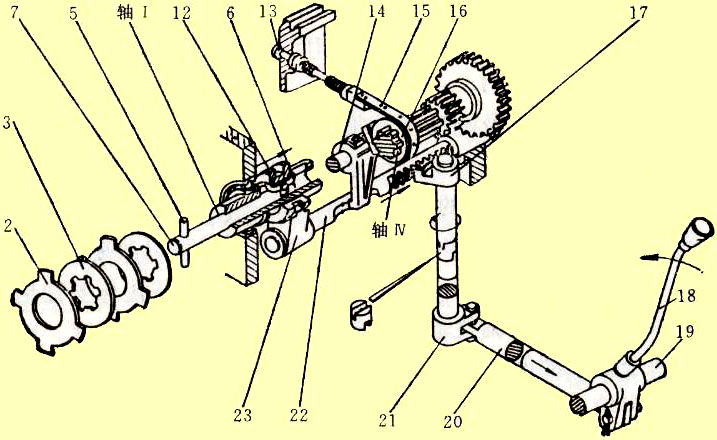 7
5
轴 I
12
6
13
14
15
16
17
3
2
轴 IV
18
19
23
22
21
20