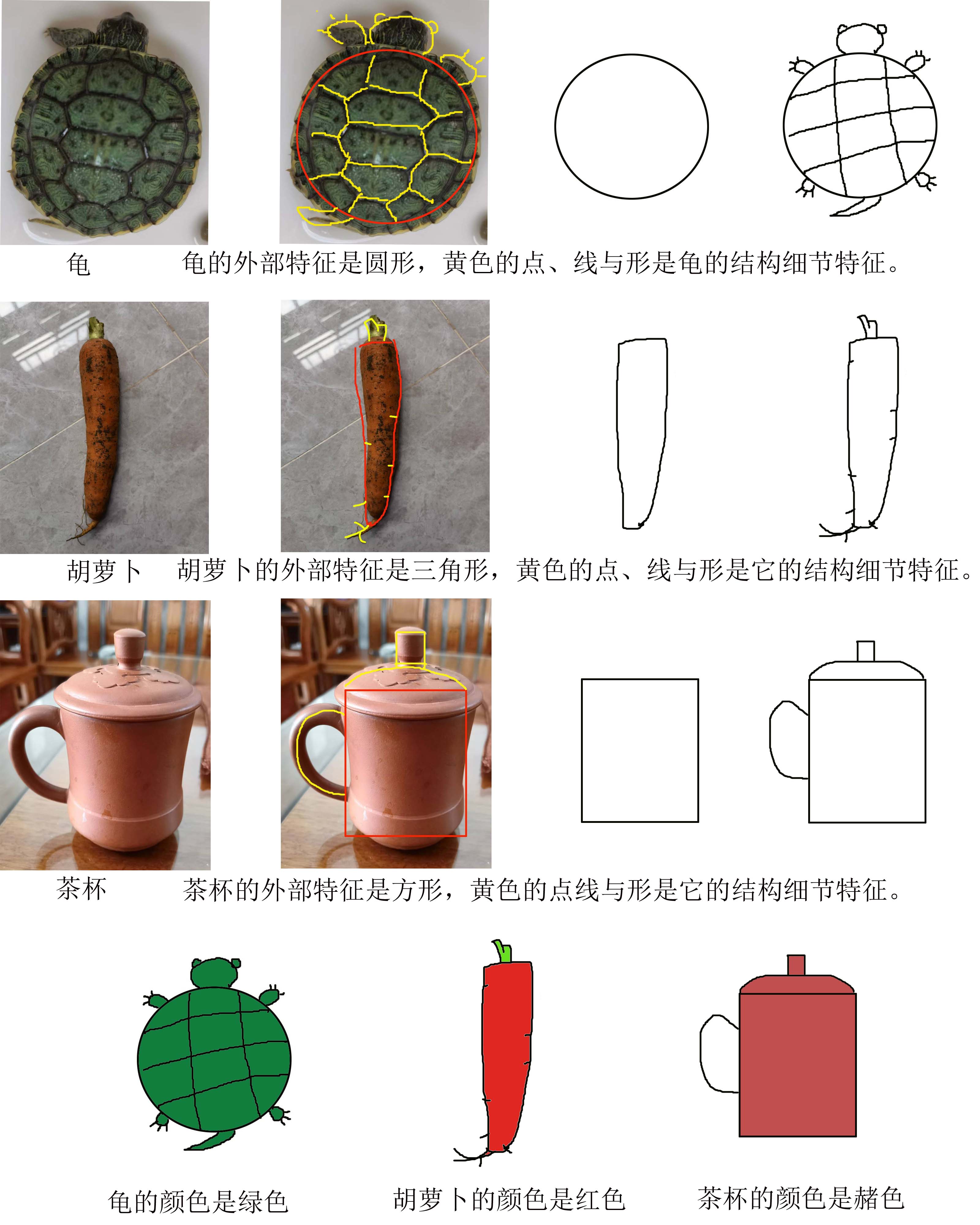 龟 龟的外部特征是圆形，黄色的点、线与形是龟的结构细节特征。

胡萝卜 胡萝卜的外部特征是三角形，黄色的点、线与形是它的结构细节特征。

茶杯 茶杯的外部特征是方形，黄色的点线与形是它的结构细节特征。

龟的颜色是绿色

胡萝卜的颜色是红色

茶杯的颜色是赭色