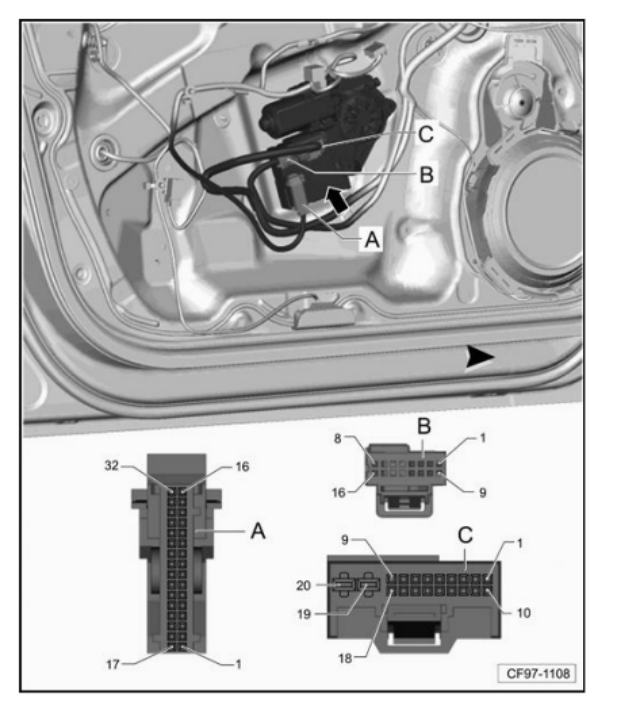 C
B
A

B
8
1
16
9

32
16
A
17
1

C
9
1
20
19
10
18

CF97-1108