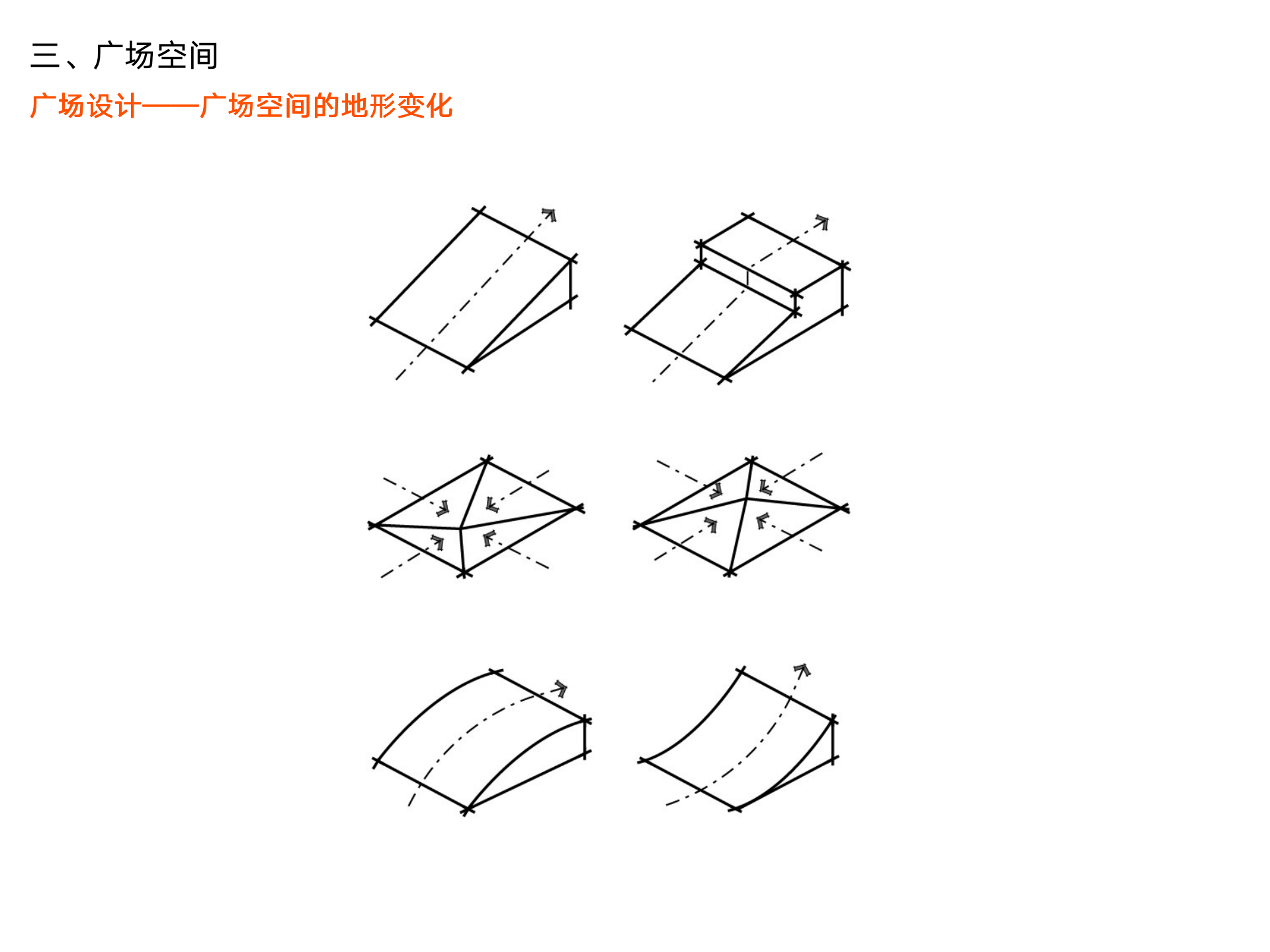 三、广场空间

广场设计——广场空间的地形变化