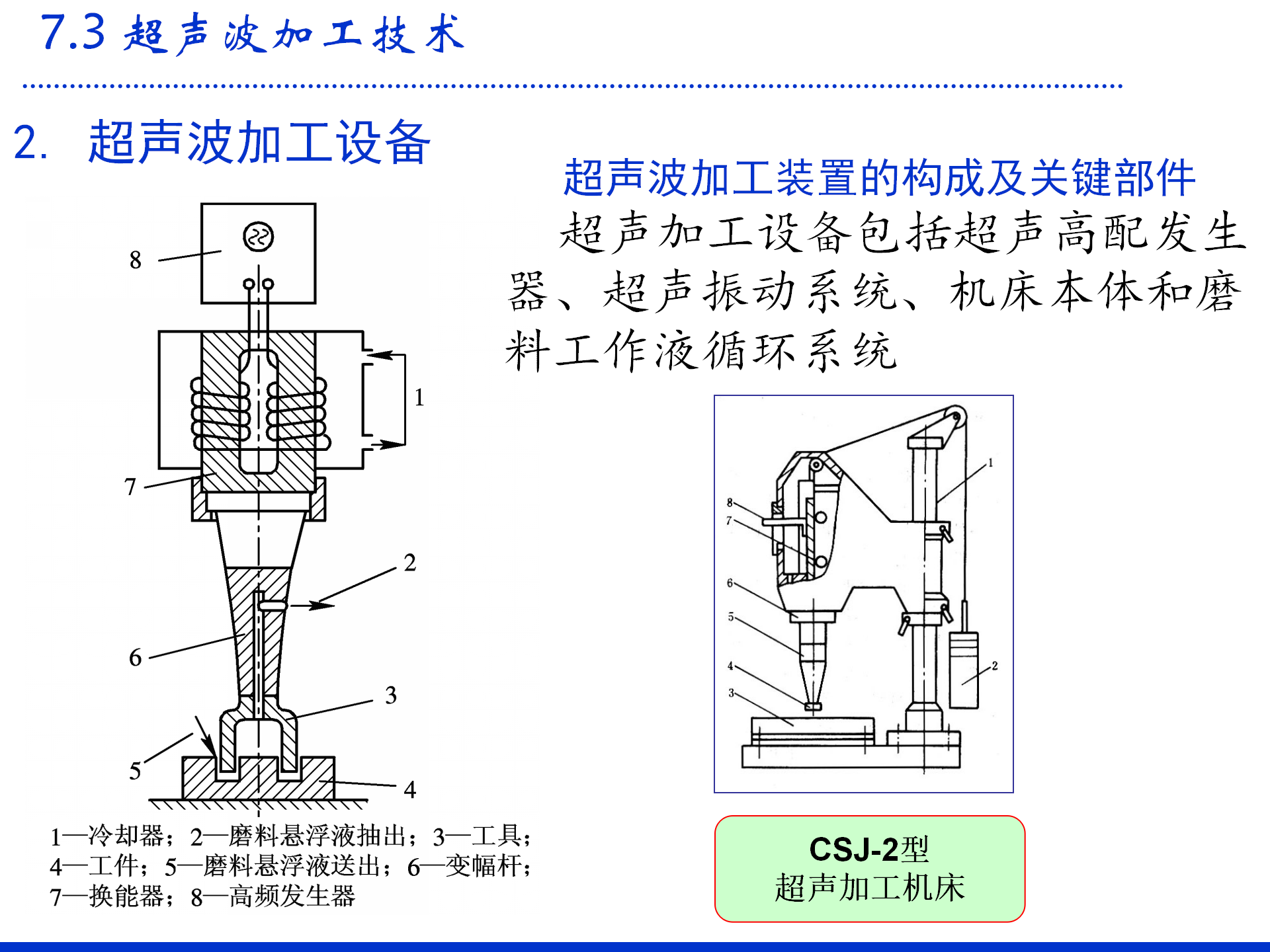 7.3 超声波加工技术

2. 超声波加工设备

超声波加工装置的构成及关键部件

超声加工设备包括超声高配发生器、超声振动系统、机床本体和磨料工作液循环系统

8

1

7

2

6

3

5

4

1—冷却器；2—磨料悬浮液抽出；3—工具；4—工件；5—磨料悬浮液送出；6—变幅杆；7—换能器；8—高频发生器

1

8

7

6

5

4

3

2

CSJ-2型
超声加工机床