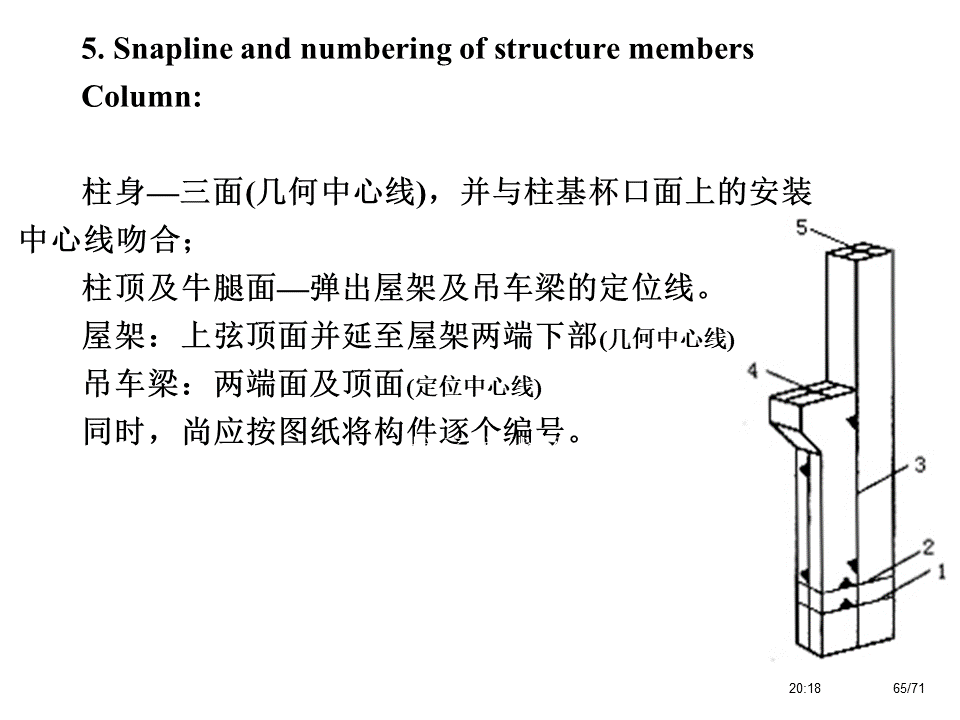 5. Snapline and numbering of structure members

Column:

柱身—三面(几何中心线)，并与柱基杯口面上的安装中心线吻合；

柱顶及牛腿面—弹出屋架及吊车梁的定位线。

屋架：上弦顶面并延至屋架两端下部(几何中心线)

吊车梁：两端面及顶面(定位中心线)

同时，尚应按图纸将构件逐个编号。

5

4

3

2

1

20:18

65/71