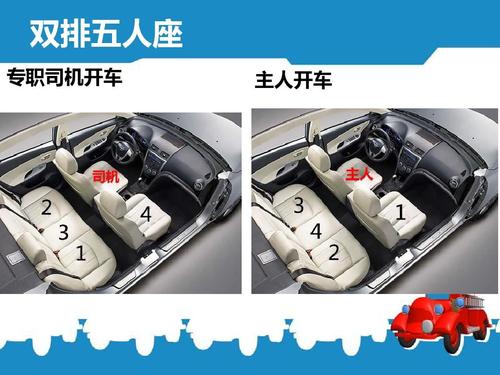 双排五人座

专职司机开车

司机
2
3
1
4

主人开车

主人
3
4
2
1