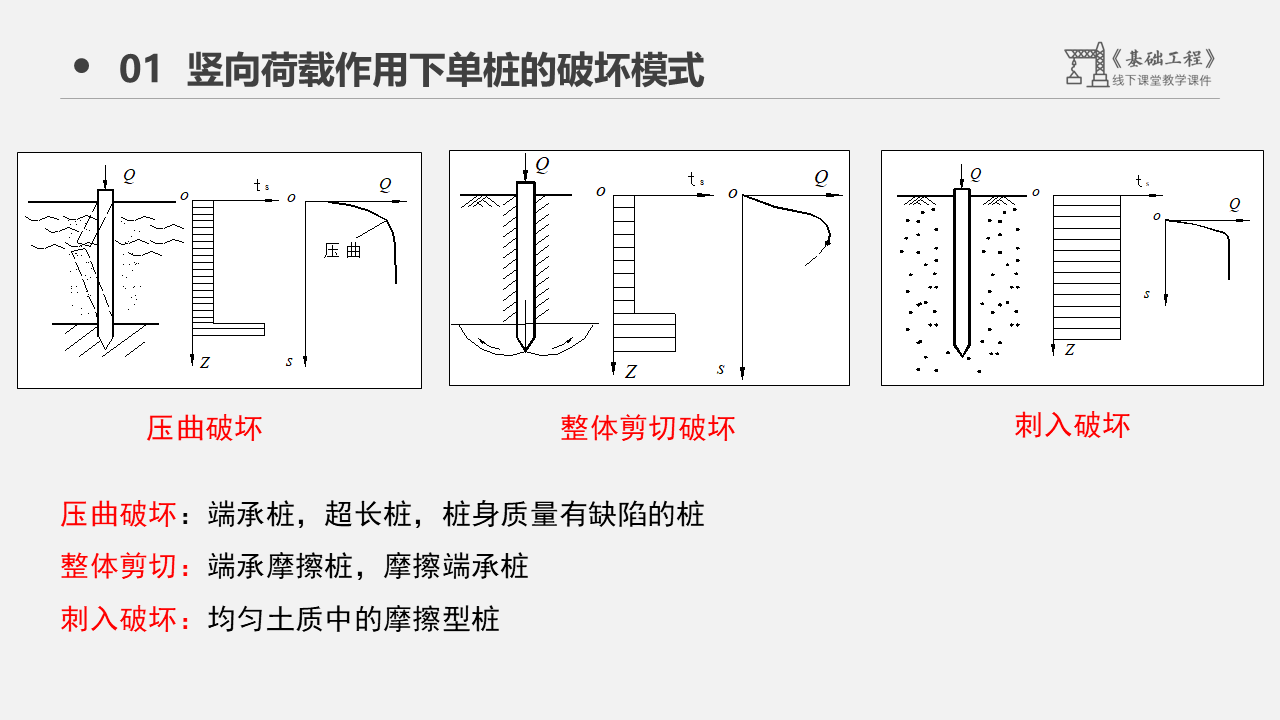 01 竖向荷载作用下单桩的破坏模式

《基础工程》
线下课堂教学课件

$Q$ $o$ $t_s$ $o$ $Q$ 压曲 $Z$ $s$

$Q$ $o$ $t_s$ $o$ $Q$ $Z$ $s$

$Q$ $o$ $t_s$ $o$ $Q$ $s$ $Z$

压曲破坏

整体剪切破坏

刺入破坏

压曲破坏：端承桩，超长桩，桩身质量有缺陷的桩

整体剪切：端承摩擦桩，摩擦端承桩

刺入破坏：均匀土质中的摩擦型桩