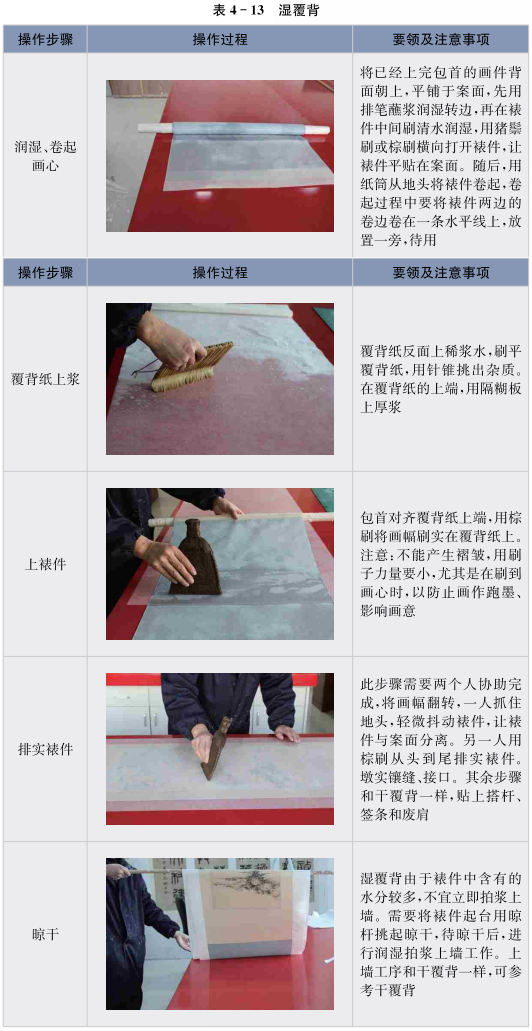 表 4－13　湿覆背

| 操作步骤 | 操作过程 | 要领及注意事项 |
|---|---|---|
| 润湿、卷起画心 | | 将已经上完包首的画件背面朝上，平铺于案面，先用排笔蘸浆润湿转边，再在裱件中间刷清水润湿，用猪鬃刷或棕刷横向打开裱件，让裱件平贴在案面。随后，用纸筒从地头将裱件卷起，卷起过程中要将裱件两边的卷边卷在一条水平线上，放置一旁，待用 |
| 操作步骤 | 操作过程 | 要领及注意事项 |
| 覆背纸上浆 | | 覆背纸反面上稀浆水，刷平覆背纸，用针锥挑出杂质。在覆背纸的上端，用隔糊板上厚浆 |
| 上裱件 | | 包首对齐覆背纸上端，用棕刷将画幅刷实在覆背纸上。注意：不能产生褶皱，用刷子力量要小，尤其是在刷到画心时，以防止画作跑墨、影响画意 |
| 排实裱件 | | 此步骤需要两个人协助完成，将画幅翻转，一人抓住地头，轻微抖动裱件，让裱件与案面分离。另一人用棕刷从头到尾排实裱件。墩实镶缝、接口。其余步骤和干覆背一样，贴上搭杆、签条和废肩 |
| 晾干 | | 湿覆背由于裱件中含有的水分较多，不宜立即拍浆上墙。需要将裱件起台用晾杆挑起晾干，待晾干后，进行润湿拍浆上墙工作。上墙工序和干覆背一样，可参考干覆背 |