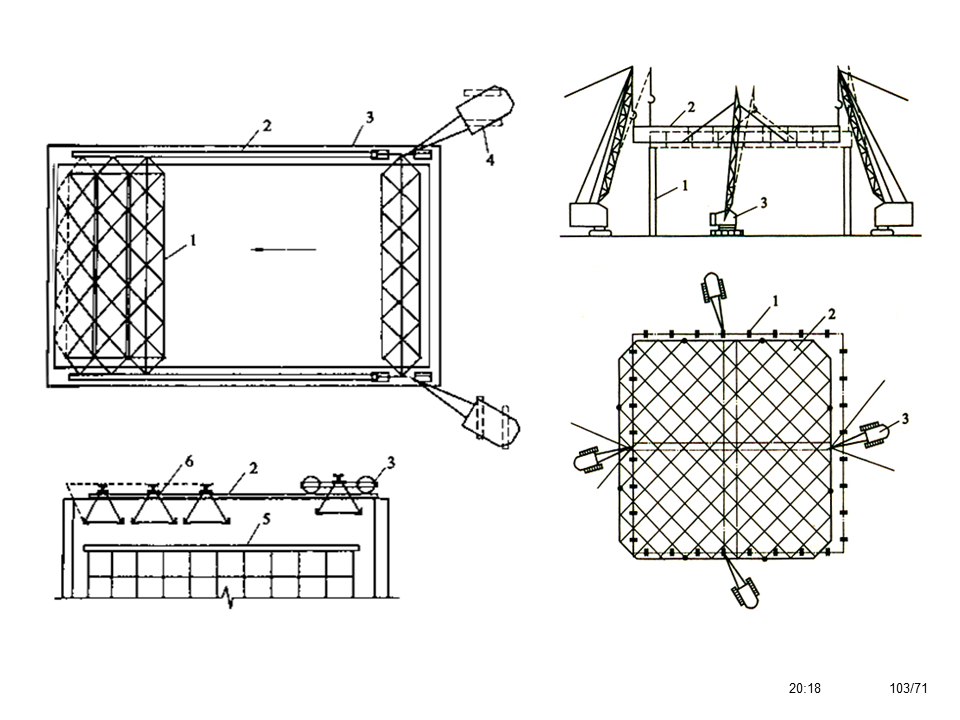 2
3
4
1
6
2
3
5
2
1
3
1
2
3
20:18
103/71