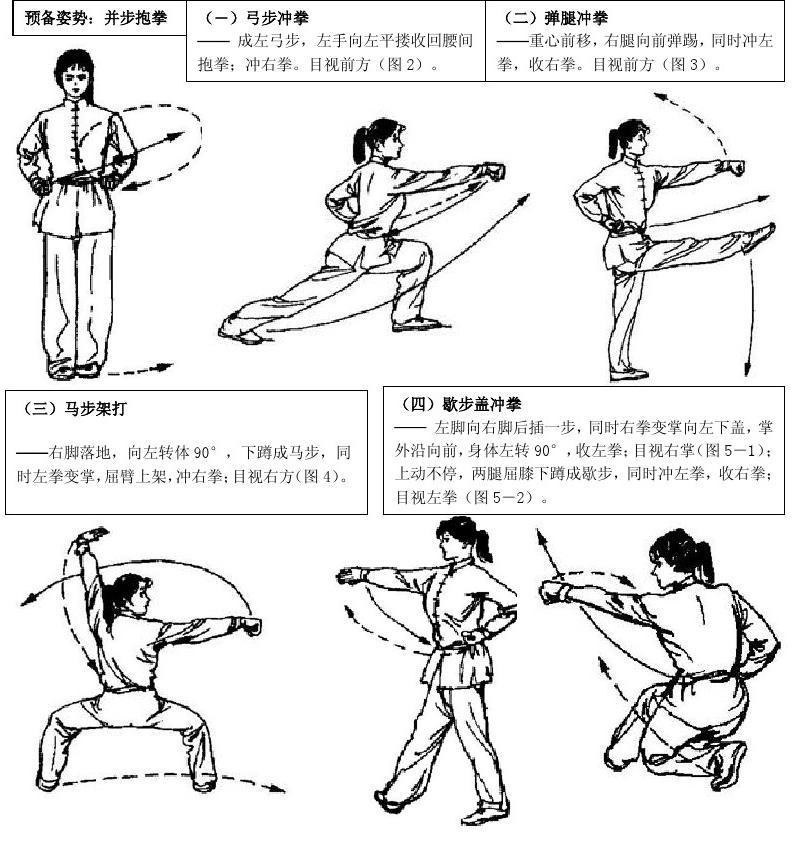 预备姿势：并步抱拳

（一）弓步冲拳
—— 成左弓步，左手向左平搂收回腰间抱拳；冲右拳。目视前方（图 2）。

（二）弹腿冲拳
——重心前移，右腿向前弹踢，同时冲左拳，收右拳。目视前方（图 3）。

（三）马步架打
——右脚落地，向左转体 90°，下蹲成马步，同时左拳变掌，屈臂上架，冲右拳；目视右方（图 4）。

（四）歇步盖冲拳
—— 左脚向右脚后插一步，同时右拳变掌向左下盖，掌外沿向前，身体左转 90°，收左拳；目视右掌（图 5—1）；上动不停，两腿屈膝下蹲成歇步，同时冲左拳，收右拳；目视左拳（图 5—2）。